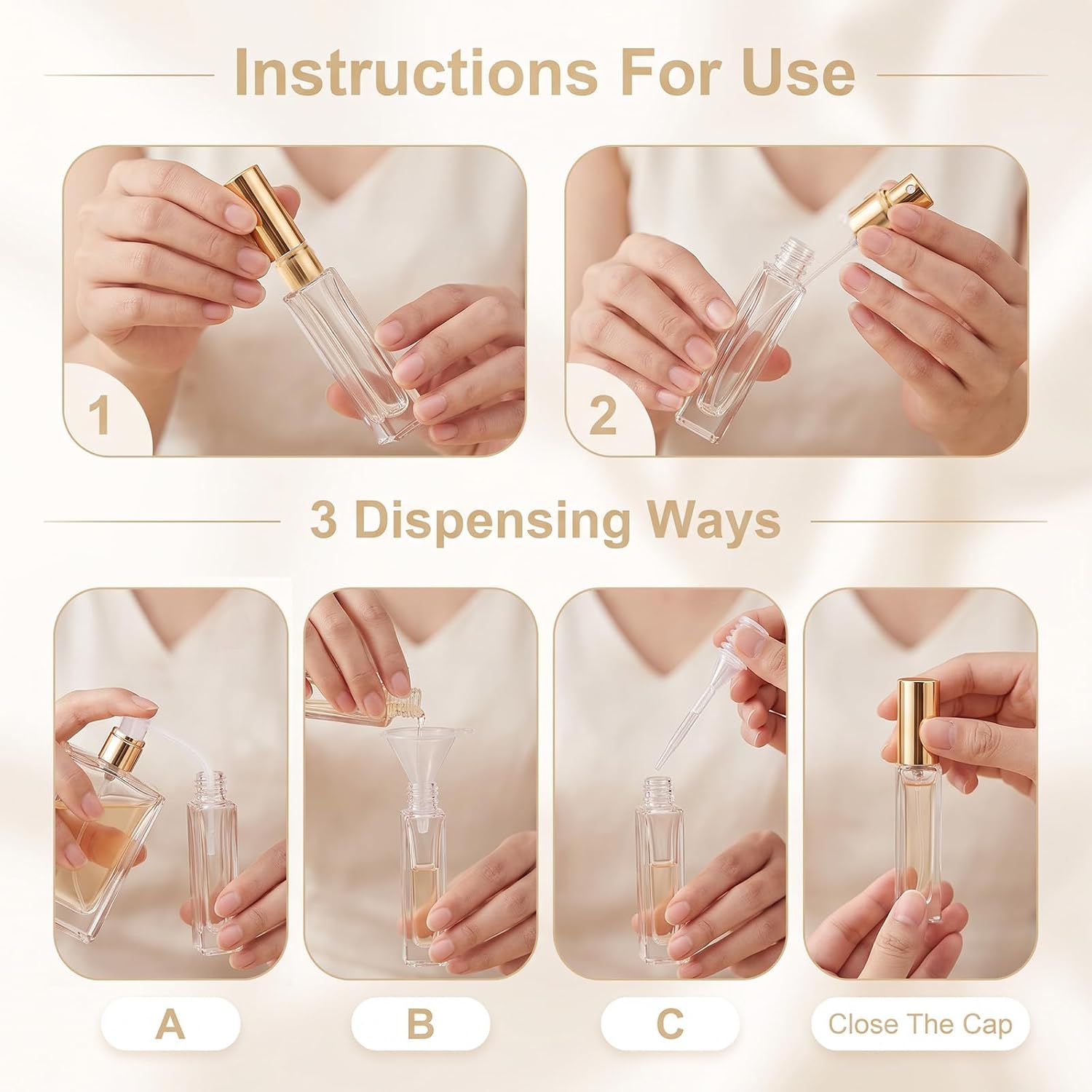 Instructions For Use

1

2

3 Dispensing Ways

A

B

C

Close The Cap