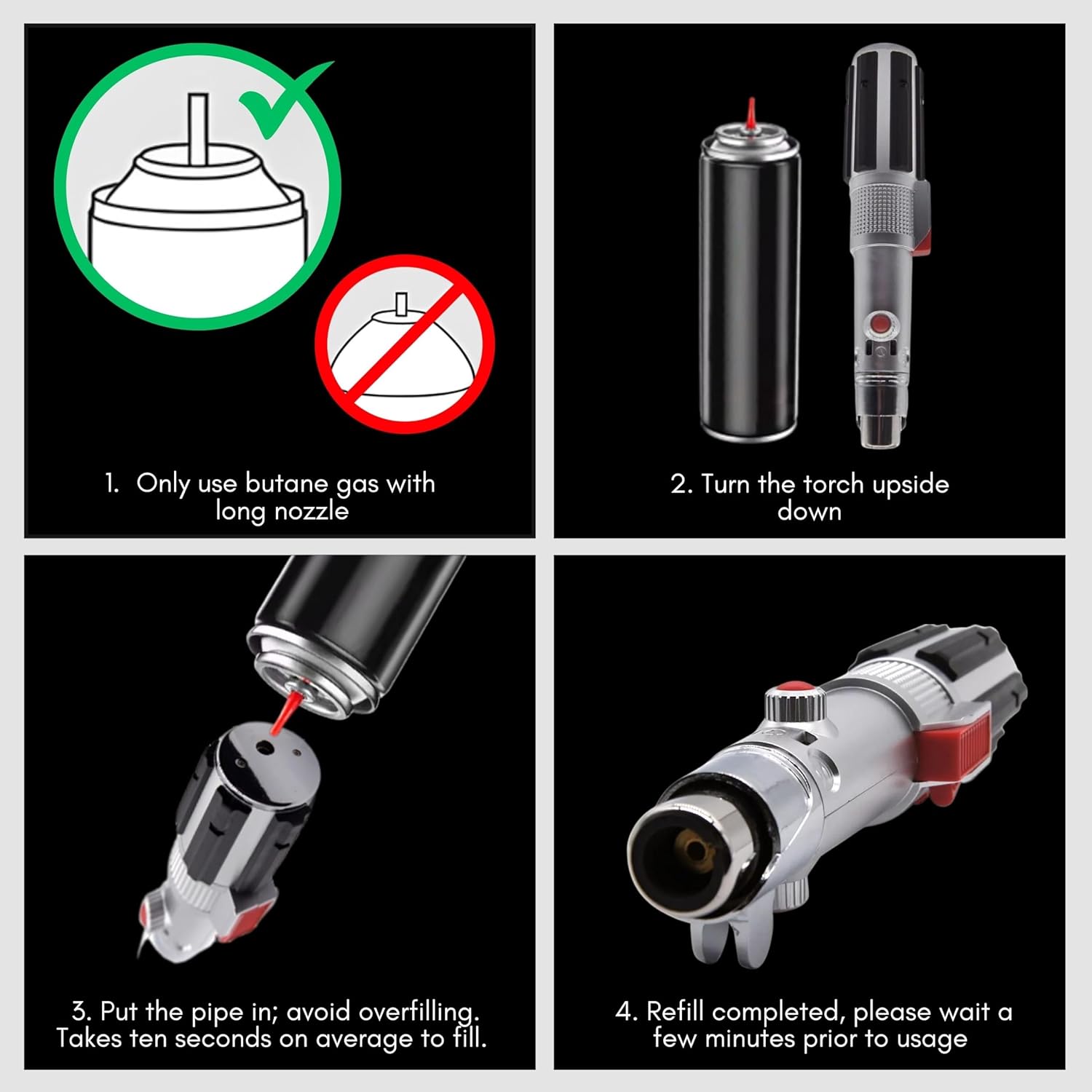 1. Only use butane gas with long nozzle

2. Turn the torch upside down

3. Put the pipe in; avoid overfilling. Takes ten seconds on average to fill.

4. Refill completed, please wait a few minutes prior to usage