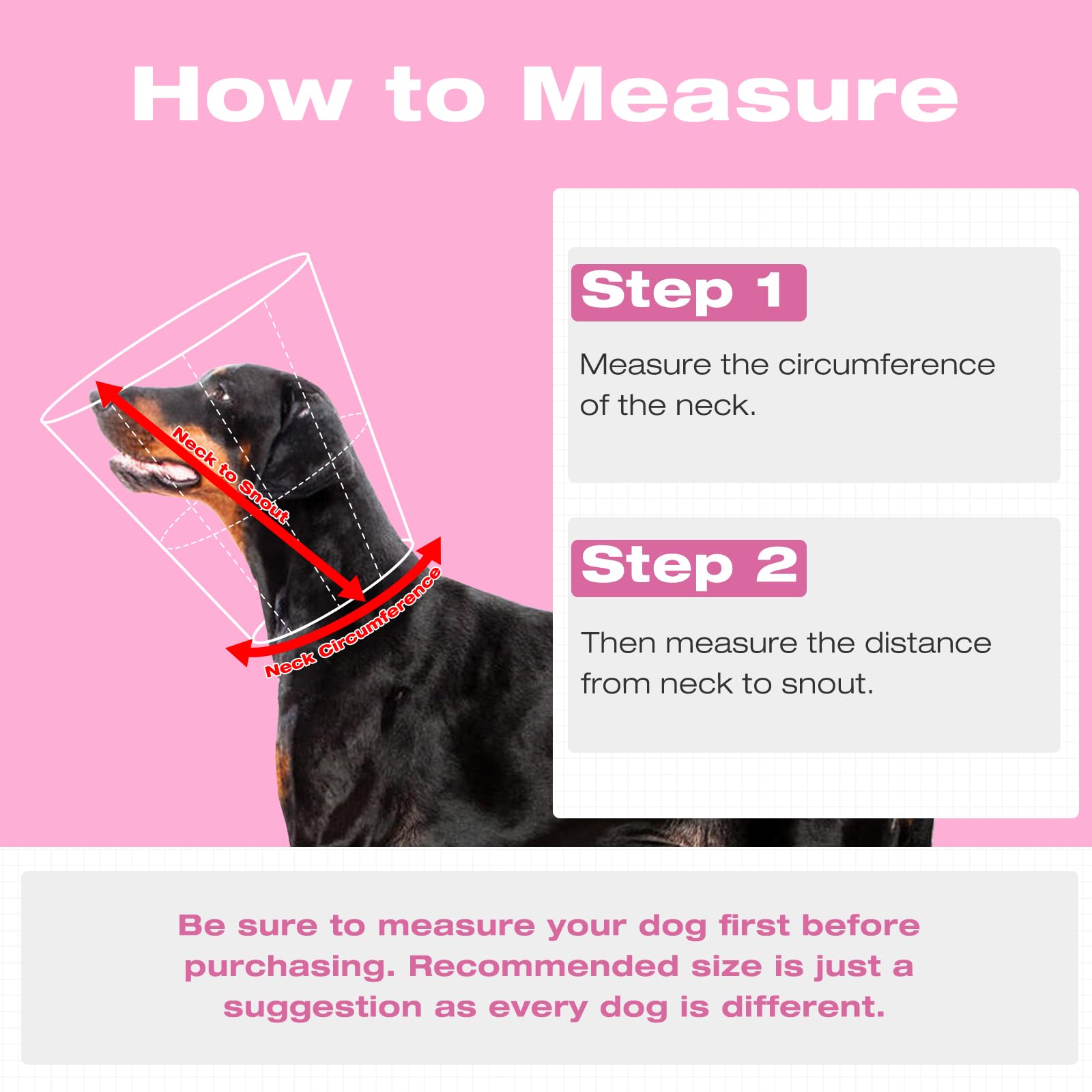 How to Measure

Neck to Snout

Neck Circumference

Step 1

Measure the circumference of the neck.

Step 2

Then measure the distance from neck to snout.

Be sure to measure your dog first before purchasing. Recommended size is just a suggestion as every dog is different.