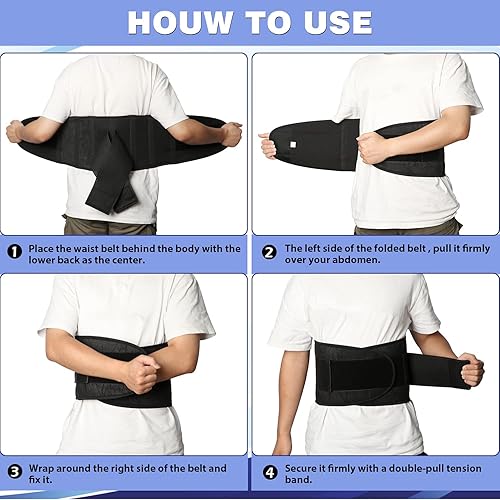 HOUW TO USE

1 Place the waist belt behind the body with the lower back as the center.

2 The left side of the folded belt , pull it firmly over your abdomen.

3 Wrap around the right side of the belt and fix it.

4 Secure it firmly with a double-pull tension band.