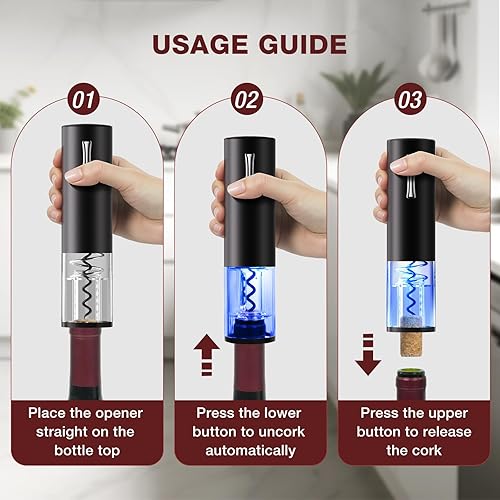 USAGE GUIDE

01

Place the opener straight on the bottle top

02

Press the lower button to uncork automatically

03

Press the upper button to release the cork