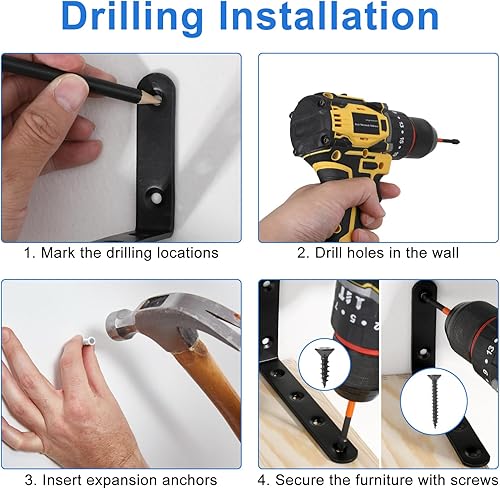 Drilling Installation

1. Mark the drilling locations

2. Drill holes in the wall

3. Insert expansion anchors

4. Secure the furniture with screws