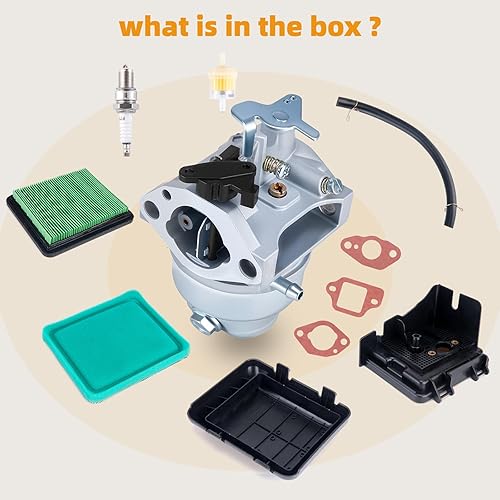 what is in the box ?