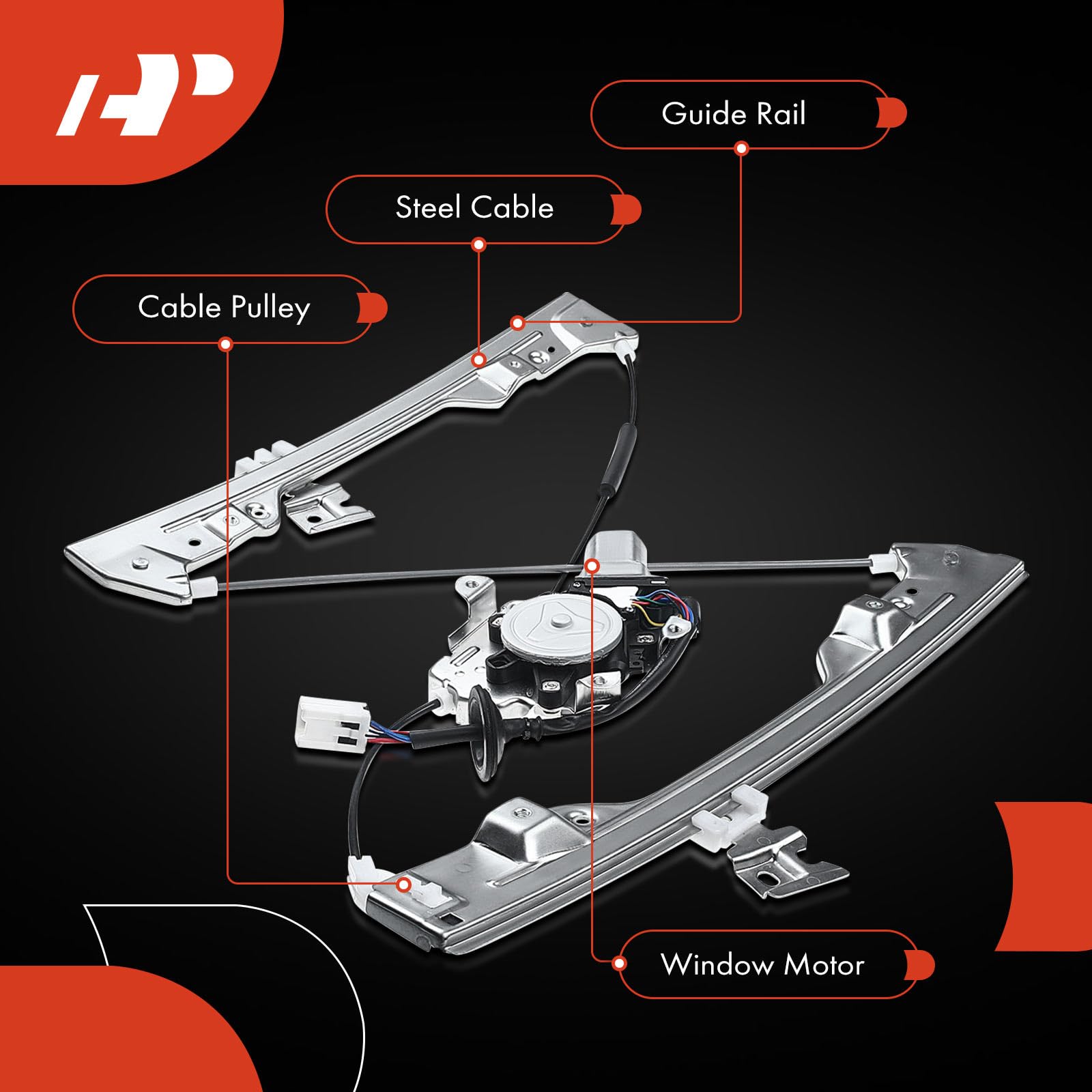 Guide Rail

Steel Cable

Cable Pulley

Window Motor