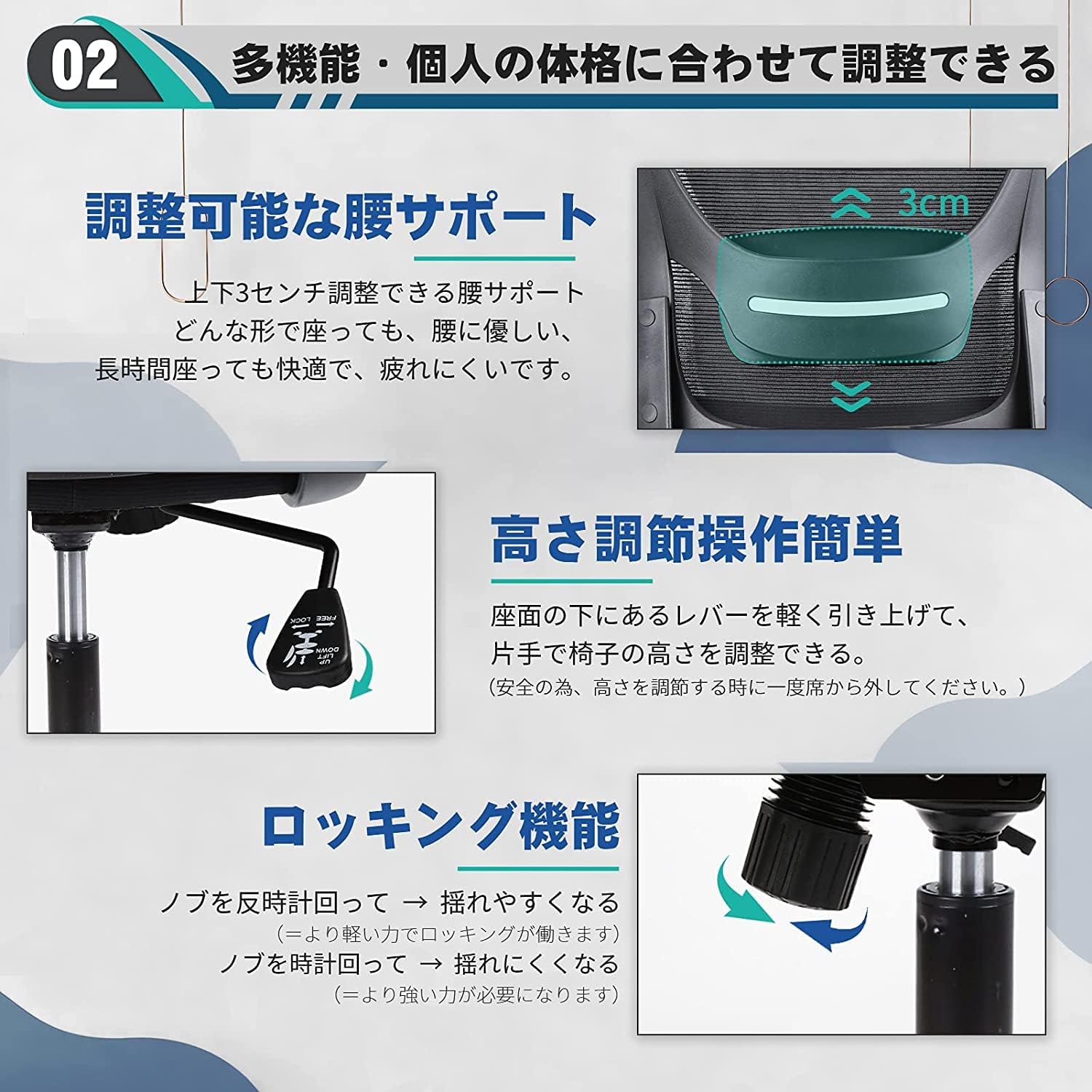 02 多機能・個人の体格に合わせて調整できる

調整可能な腰サポート

上下3センチ調整できる腰サポート
どんな形で座っても、腰に優しい、
長時間座っても快適で、疲れにくいです。

3cm

FREE LOCK
UP LIFT DOWN

高さ調節操作簡単

座面の下にあるレバーを軽く引き上げて、
片手で椅子の高さを調整できる。
（安全の為、高さを調節する時に一度席から外してください。）

ロッキング機能

ノブを反時計回って → 揺れやすくなる
（＝より軽い力でロッキングが働きます）
ノブを時計回って → 揺れにくくなる
（＝より強い力が必要になります）