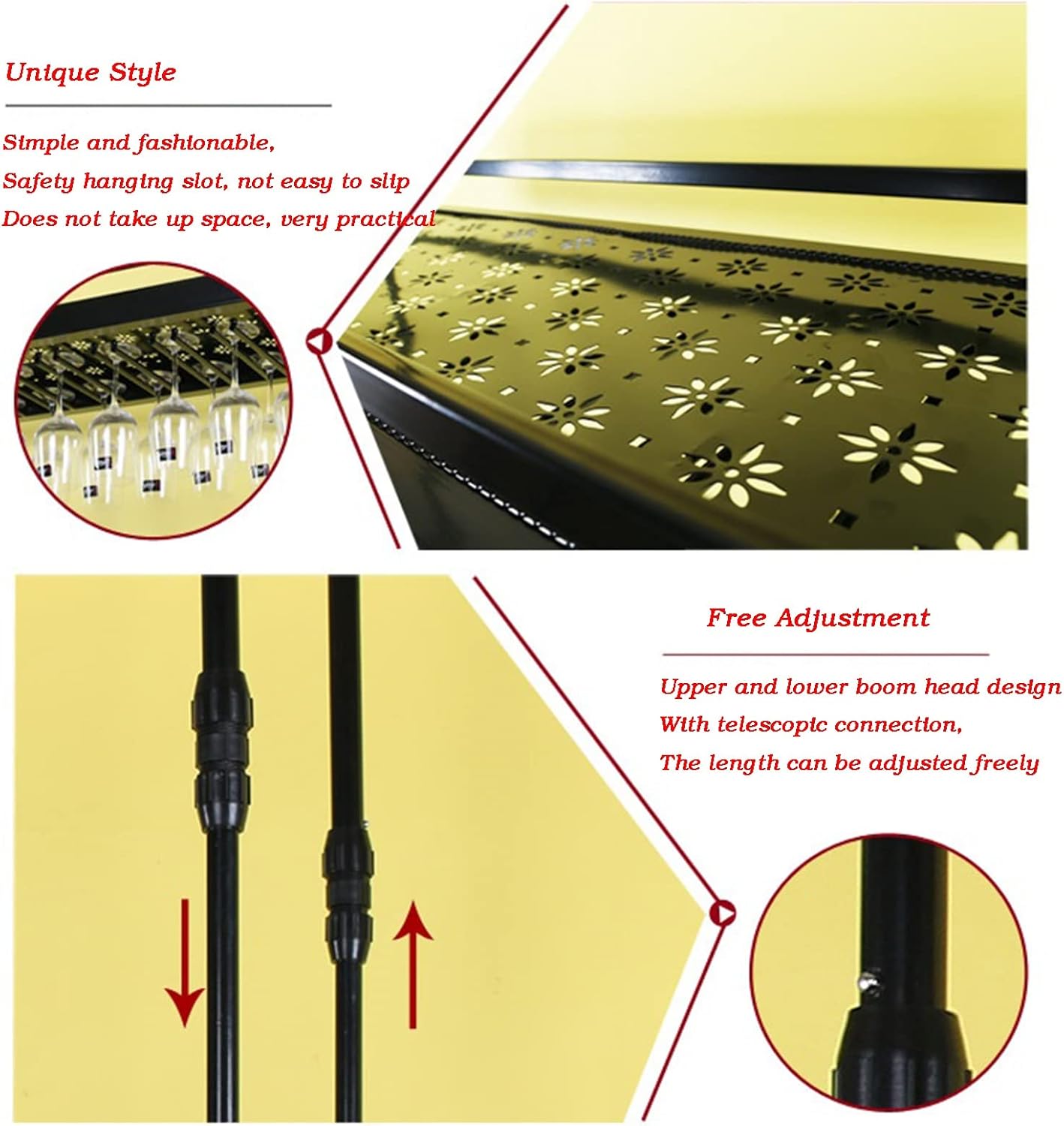 Unique Style

Simple and fashionable,
Safety hanging slot, not easy to slip
Does not take up space, very practical

Free Adjustment

Upper and lower boom head design
With telescopic connection,
The length can be adjusted freely