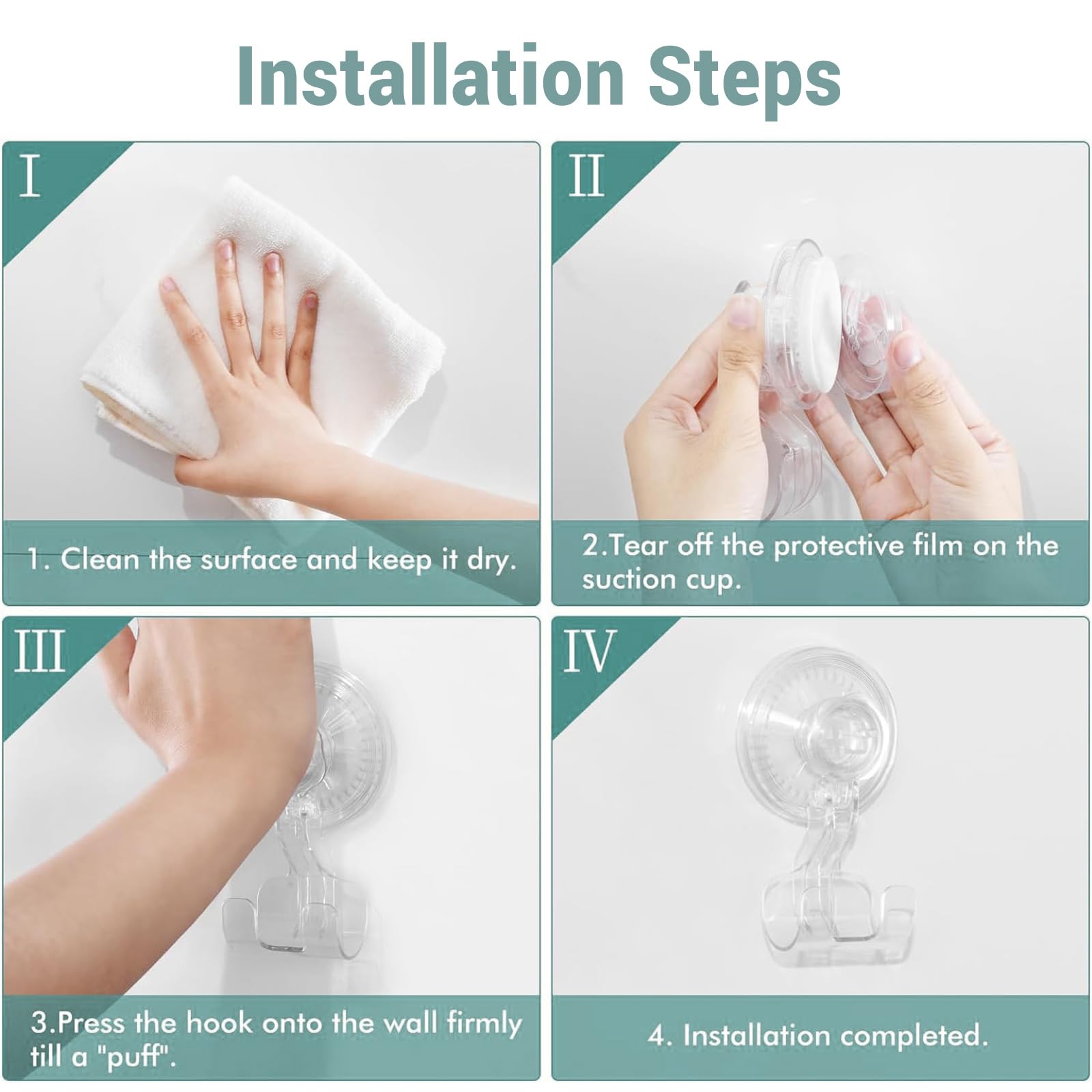 Installation Steps

I

1. Clean the surface and keep it dry.

II

2.Tear off the protective film on the suction cup.

III

3.Press the hook onto the wall firmly till a "puff".

IV

4. Installation completed.