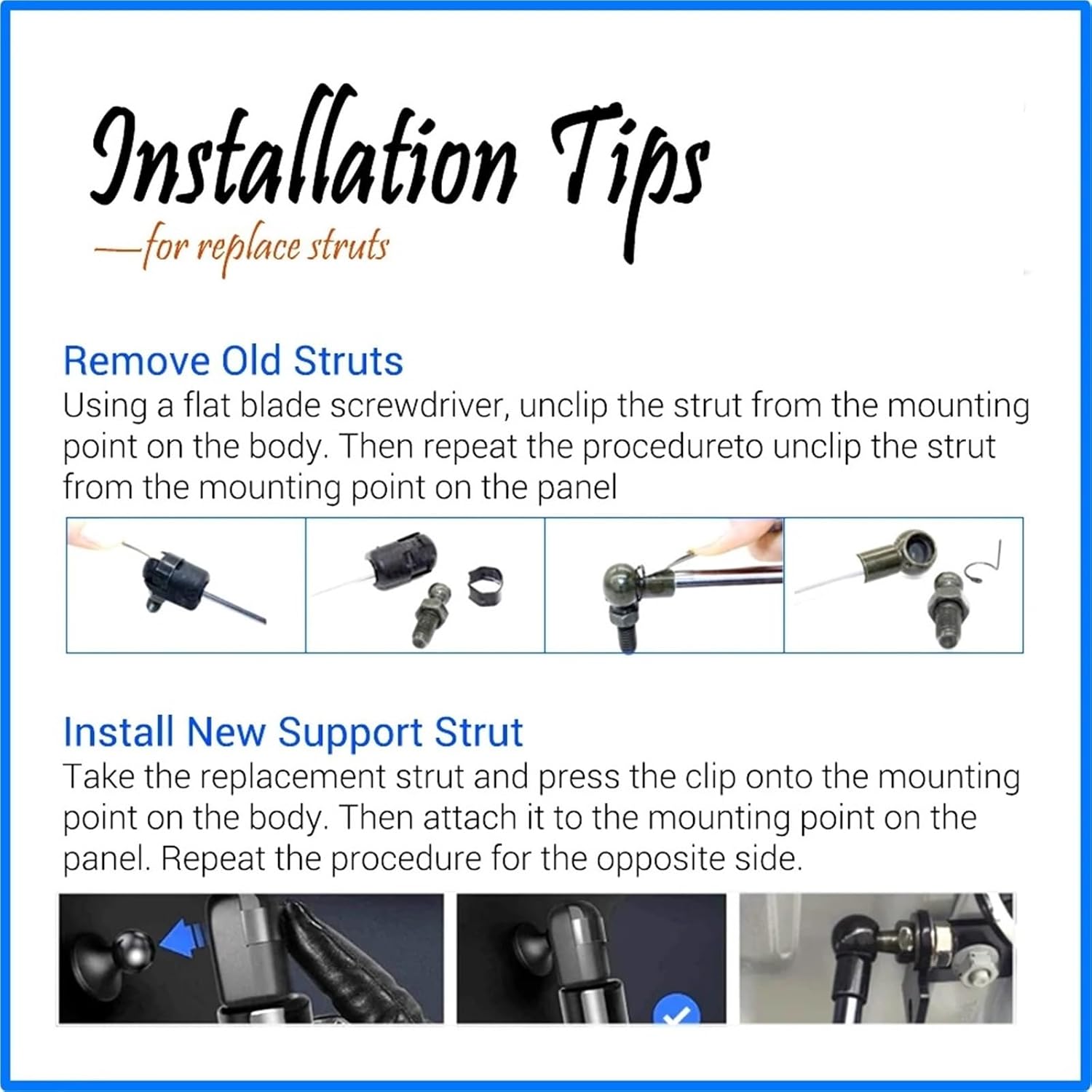 Installation Tips
—for replace struts

Remove Old Struts
Using a flat blade screwdriver, unclip the strut from the mounting point on the body. Then repeat the procedureto unclip the strut from the mounting point on the panel

Install New Support Strut
Take the replacement strut and press the clip onto the mounting point on the body. Then attach it to the mounting point on the panel. Repeat the procedure for the opposite side.