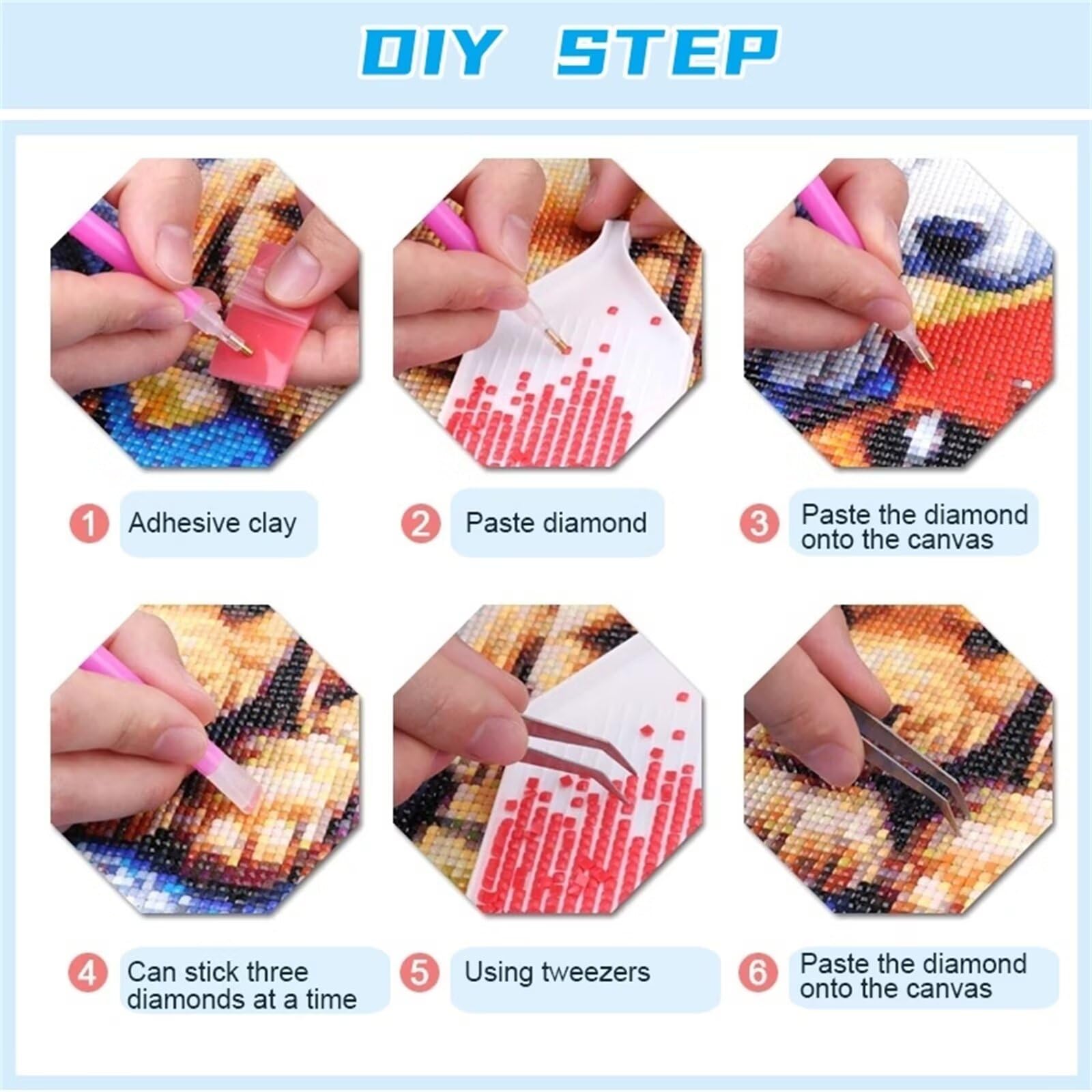 DIY STEP

1 Adhesive clay

2 Paste diamond

3 Paste the diamond onto the canvas

4 Can stick three diamonds at a time

5 Using tweezers

6 Paste the diamond onto the canvas