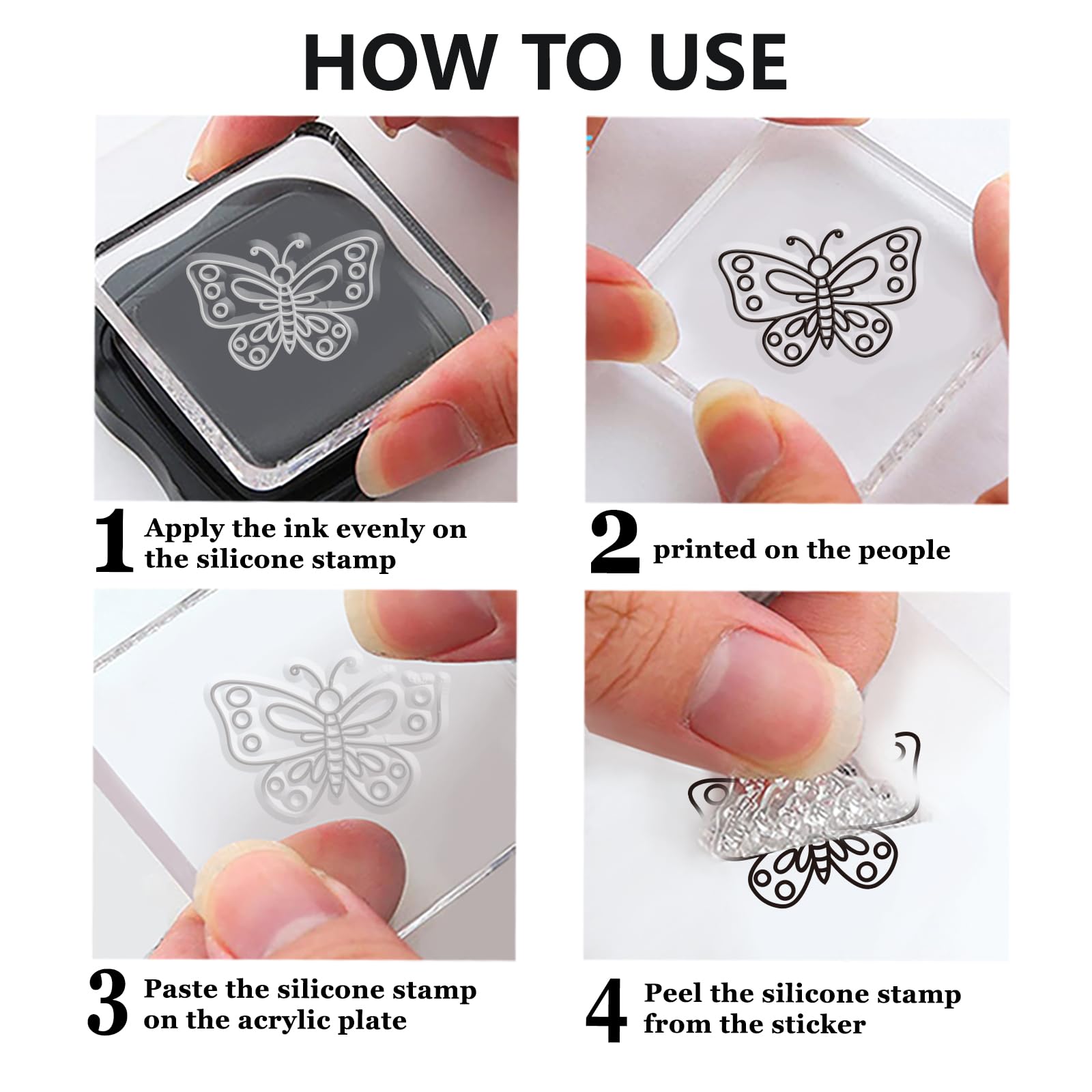 HOW TO USE

1 Apply the ink evenly on the silicone stamp

2 printed on the people

3 Paste the silicone stamp on the acrylic plate

4 Peel the silicone stamp from the sticker