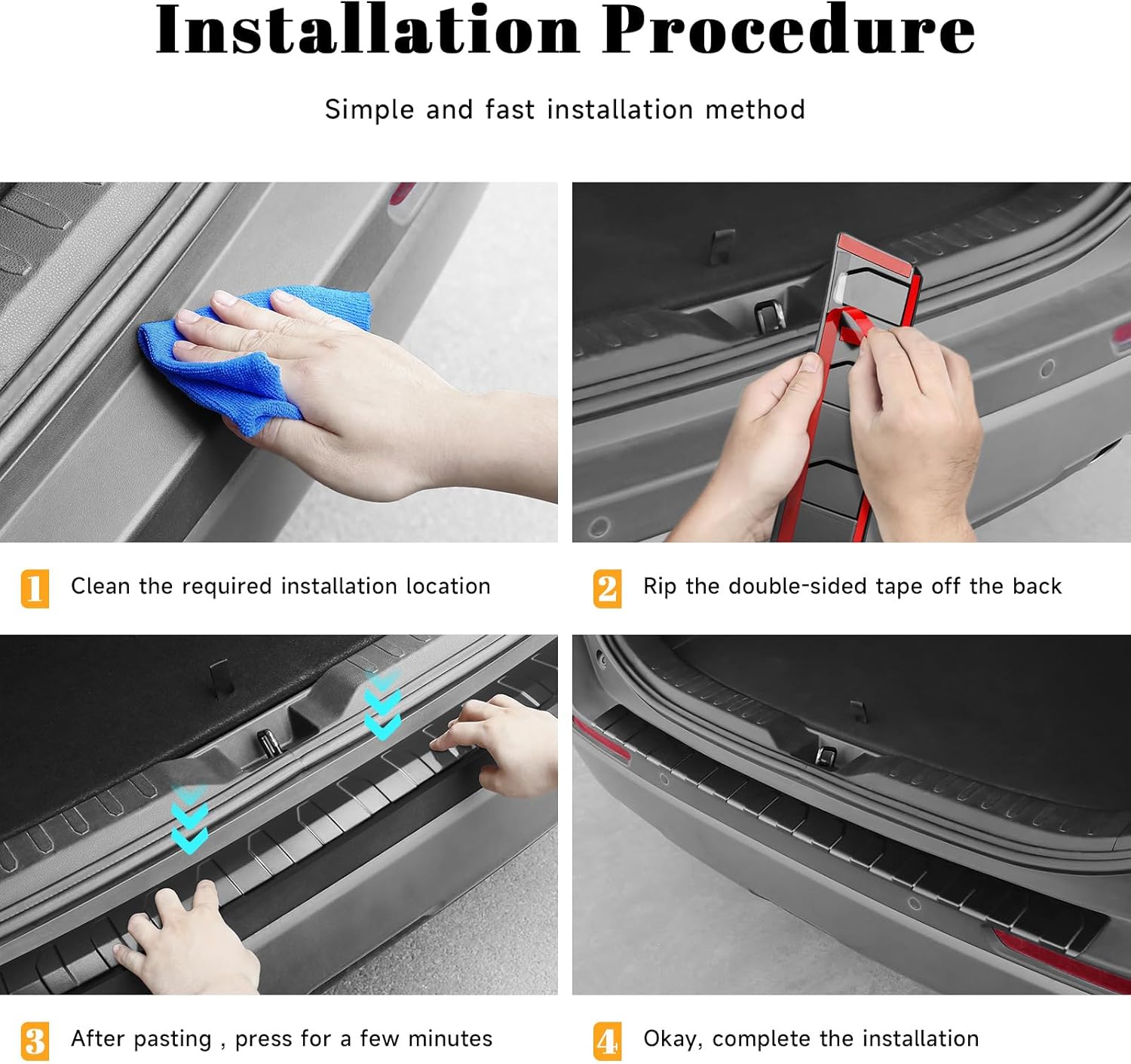 Installation Procedure

Simple and fast installation method

1 Clean the required installation location

2 Rip the double-sided tape off the back

3 After pasting , press for a few minutes

4 Okay, complete the installation