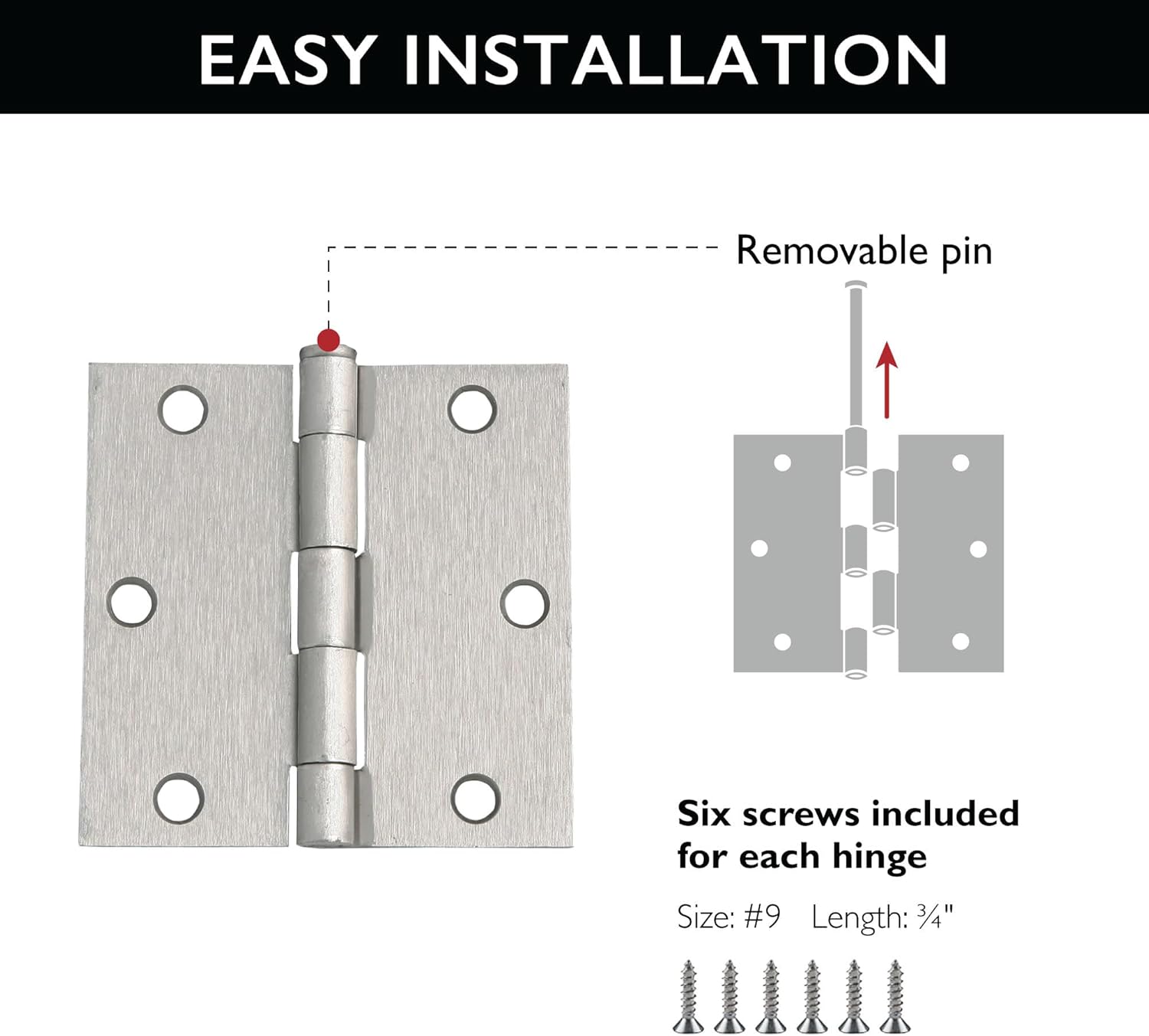 EASY INSTALLATION

Removable pin

Six screws included for each hinge

Size: #9 Length: ¾"