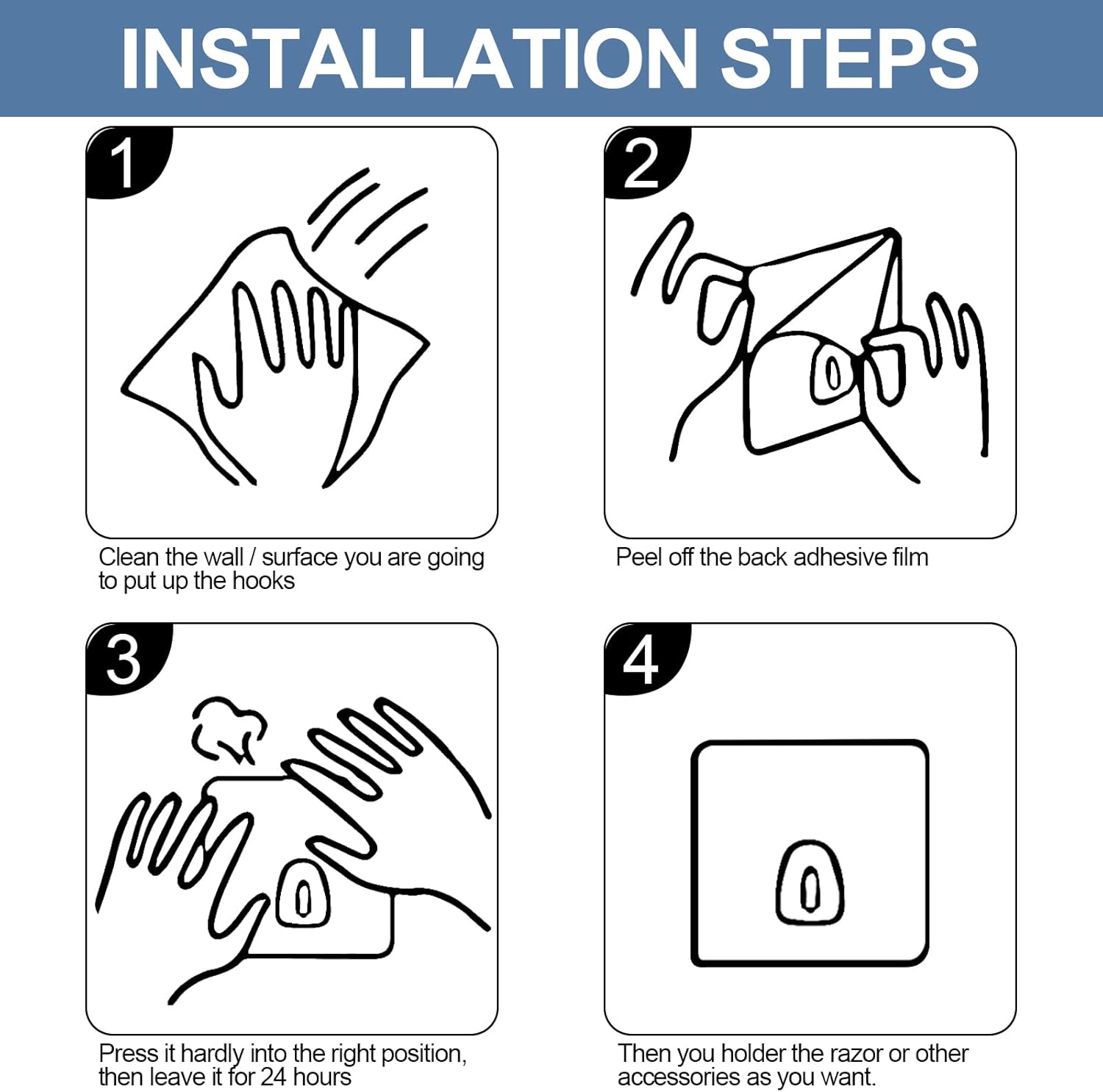 INSTALLATION STEPS

1

Clean the wall / surface you are going to put up the hooks

2

Peel off the back adhesive film

3

Press it hardly into the right position, then leave it for 24 hours

4

Then you holder the razor or other accessories as you want.