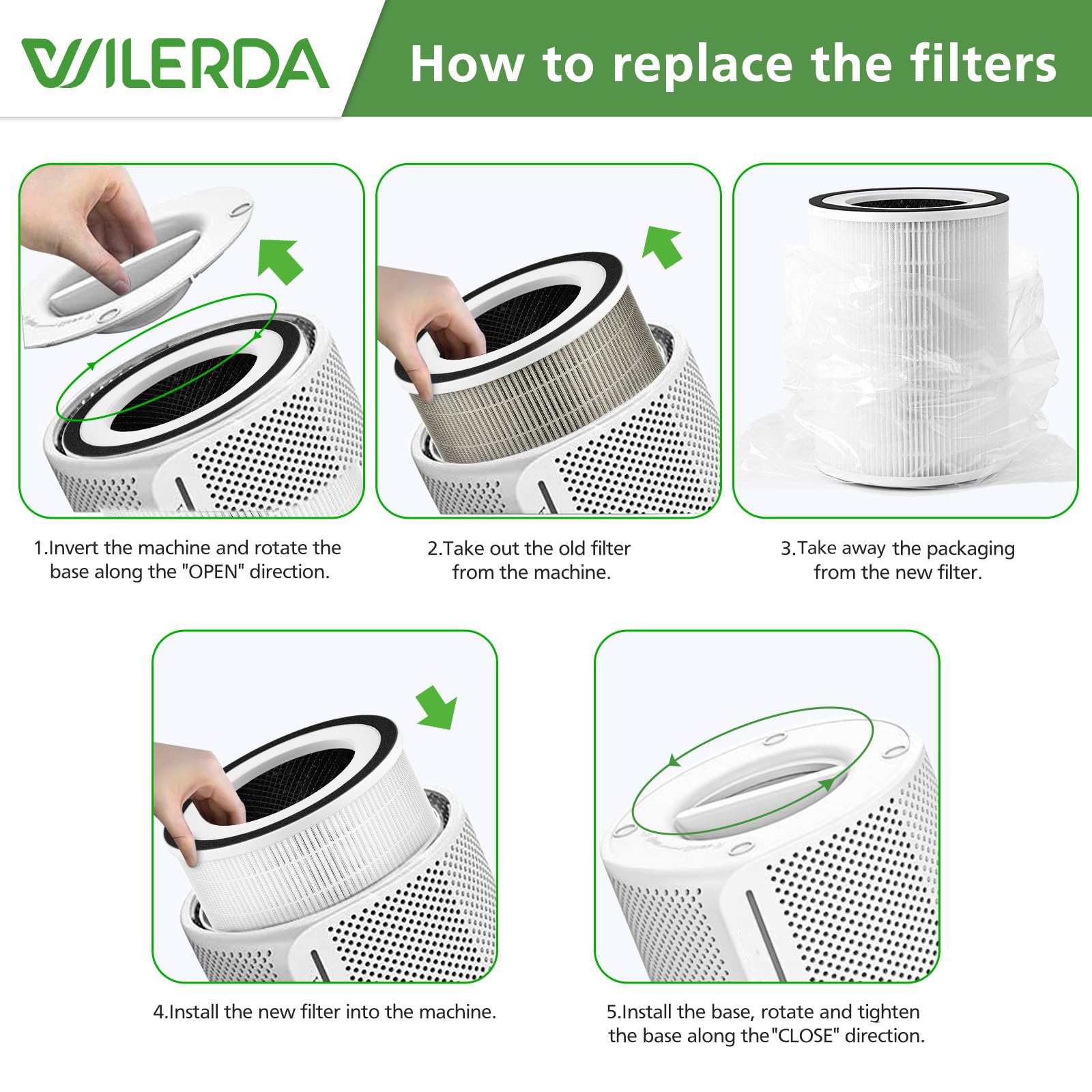 WILERDA

How to replace the filters

1.Invert the machine and rotate the base along the "OPEN" direction.

2.Take out the old filter from the machine.

3.Take away the packaging from the new filter.

4.Install the new filter into the machine.

5.Install the base, rotate and tighten the base along the"CLOSE" direction.