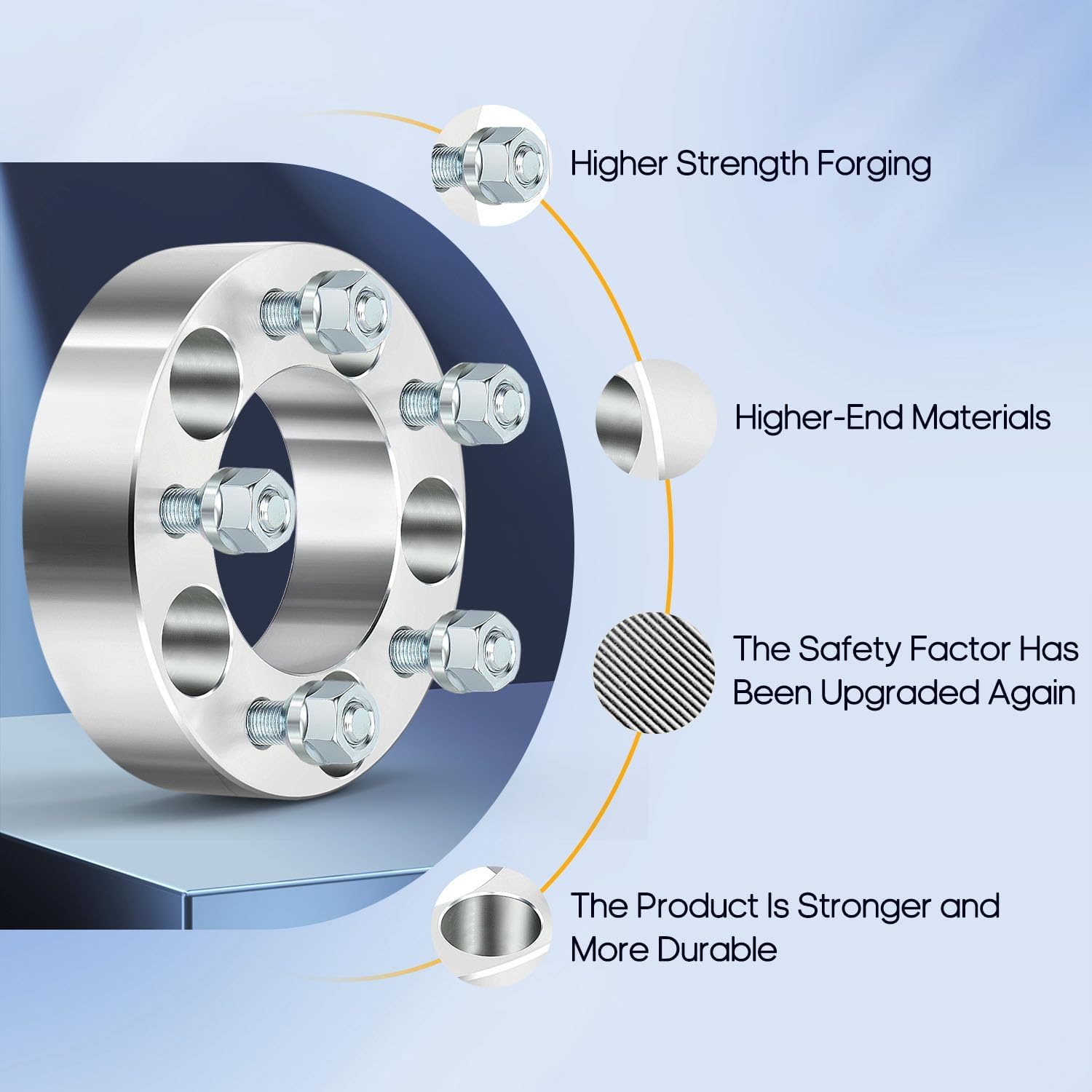 Higher Strength Forging

Higher-End Materials

The Safety Factor Has Been Upgraded Again

The Product Is Stronger and More Durable