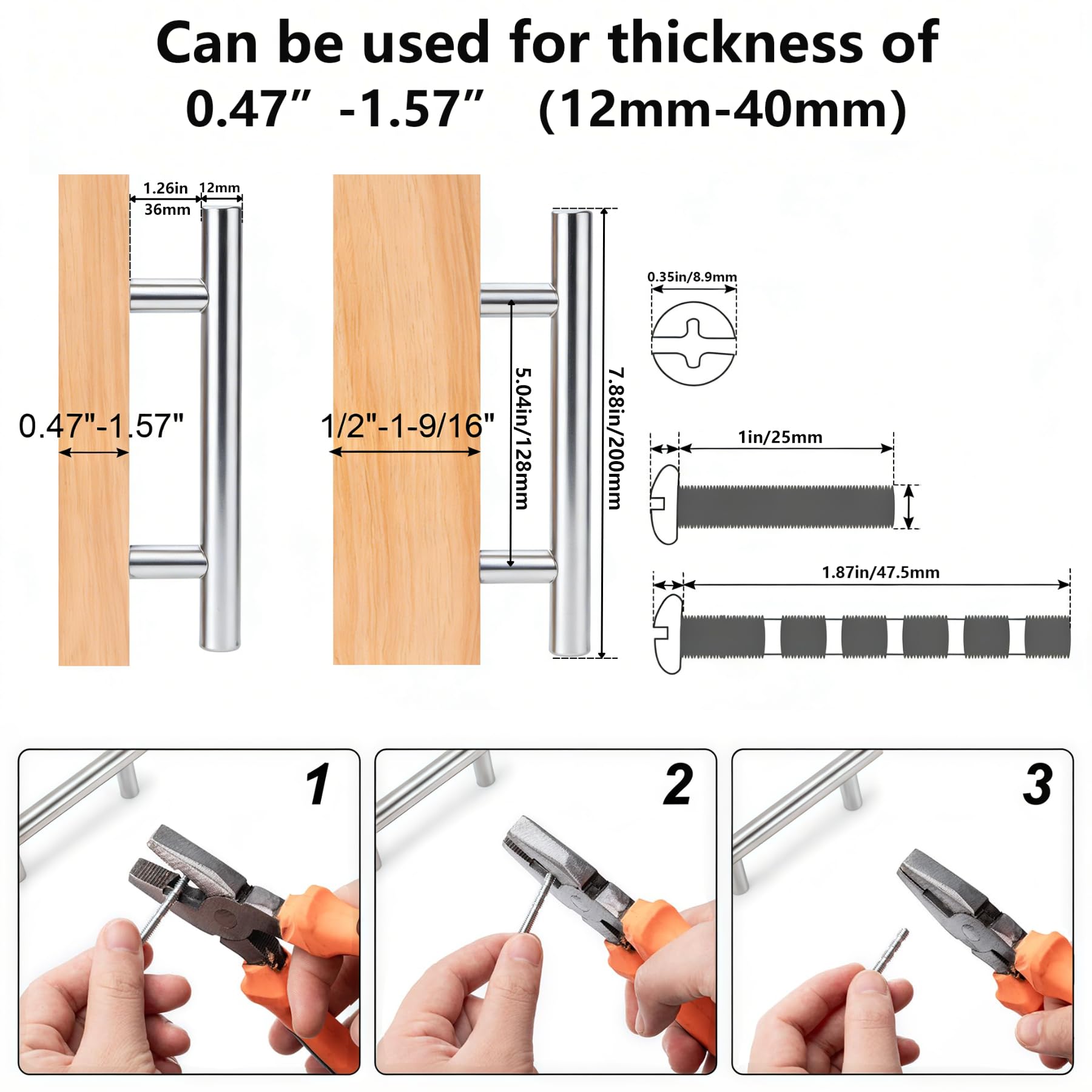 Can be used for thickness of
0.47" -1.57" (12mm-40mm)

1.26in
36mm
12mm

0.47"-1.57"

1/2"-1-9/16"

5.04in/128mm

7.88in/200mm

0.35in/8.9mm

1in/25mm

1.87in/47.5mm

1

2

3