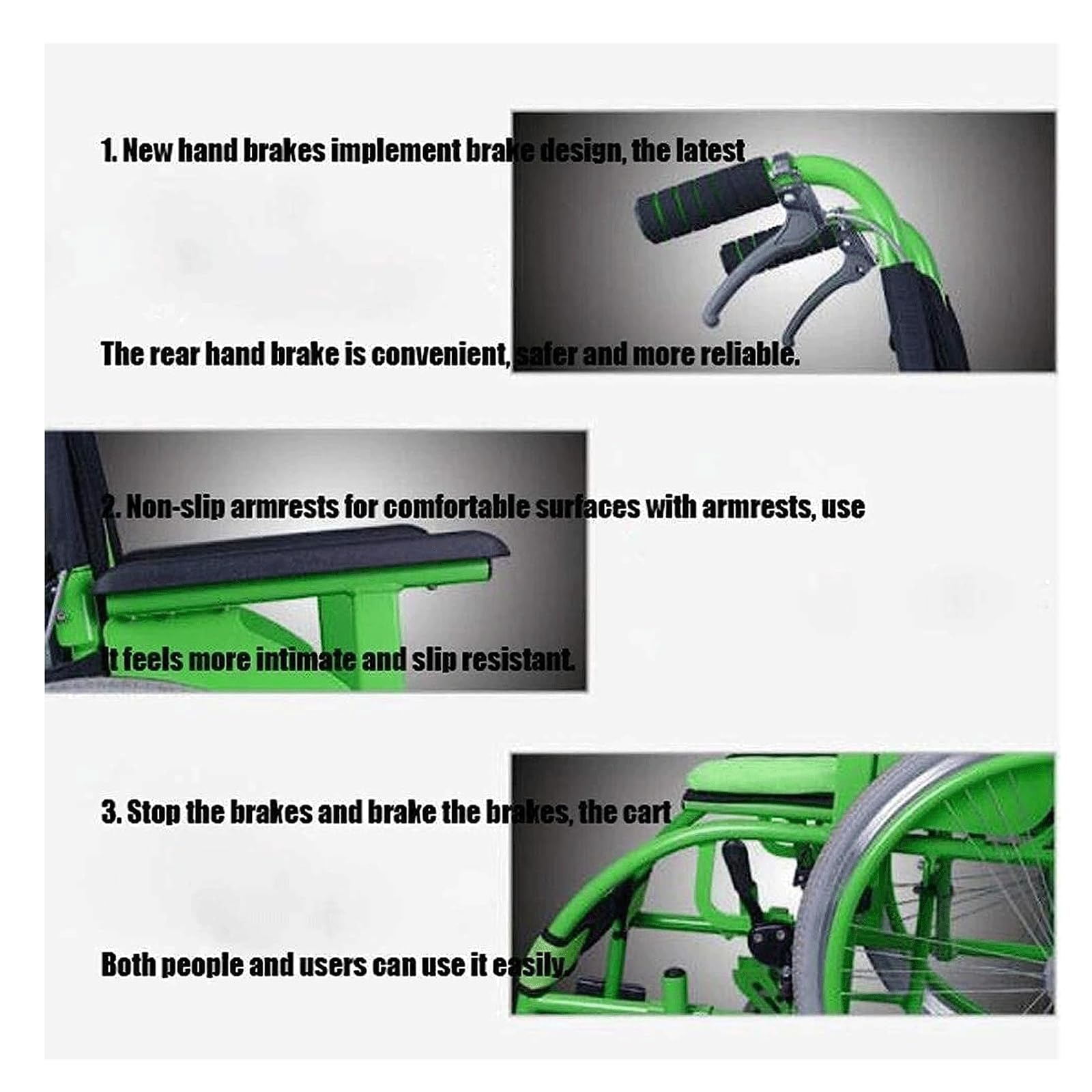 1. New hand brakes implement brake design, the latest

The rear hand brake is convenient, safer and more reliable.

2. Non-slip armrests for comfortable surfaces with armrests, use

It feels more intimate and slip resistant.

3. Stop the brakes and brake the brakes, the cart

Both people and users can use it easily.