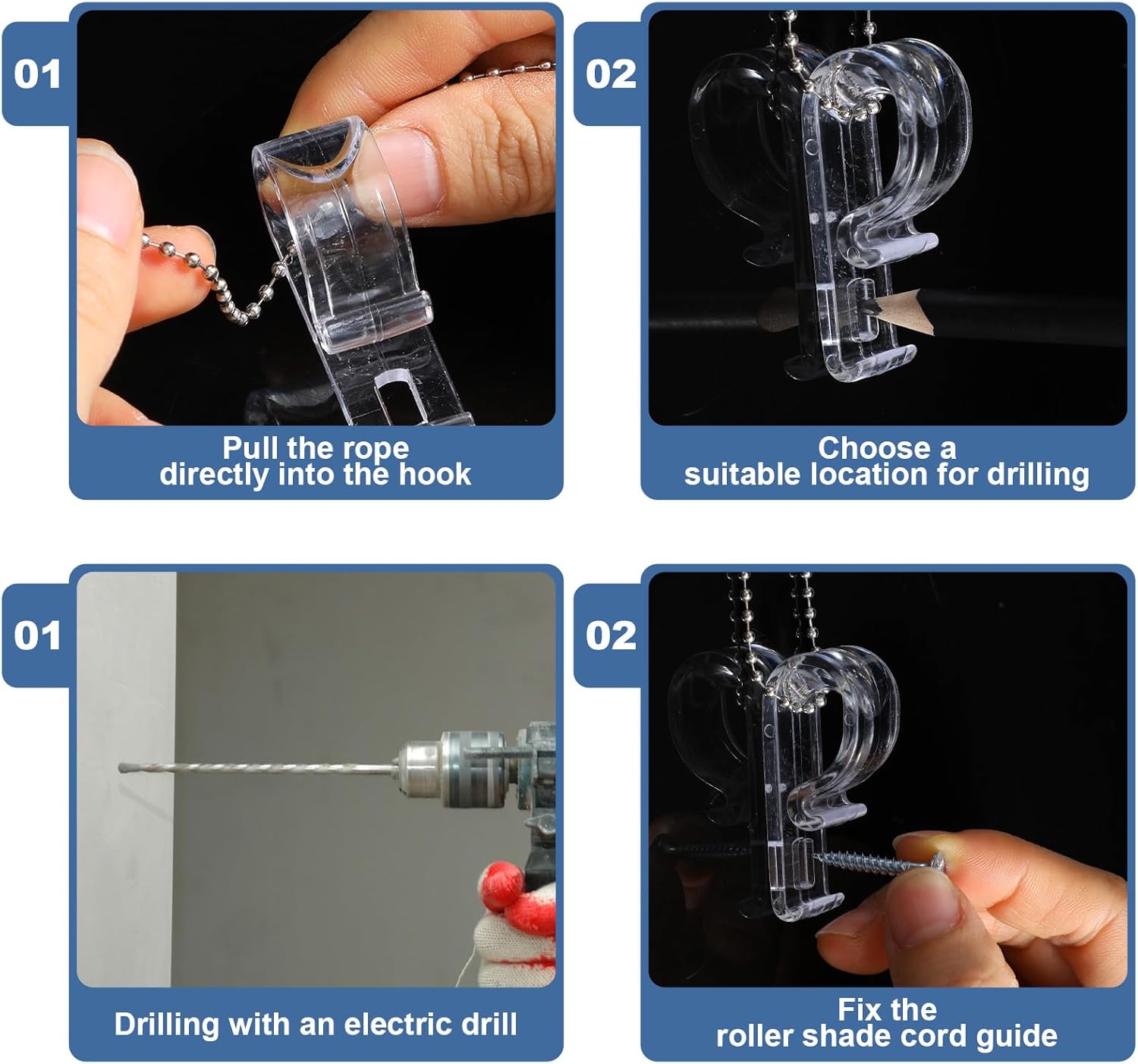 01

Pull the rope directly into the hook

02

Choose a suitable location for drilling

01

Drilling with an electric drill

02

Fix the roller shade cord guide