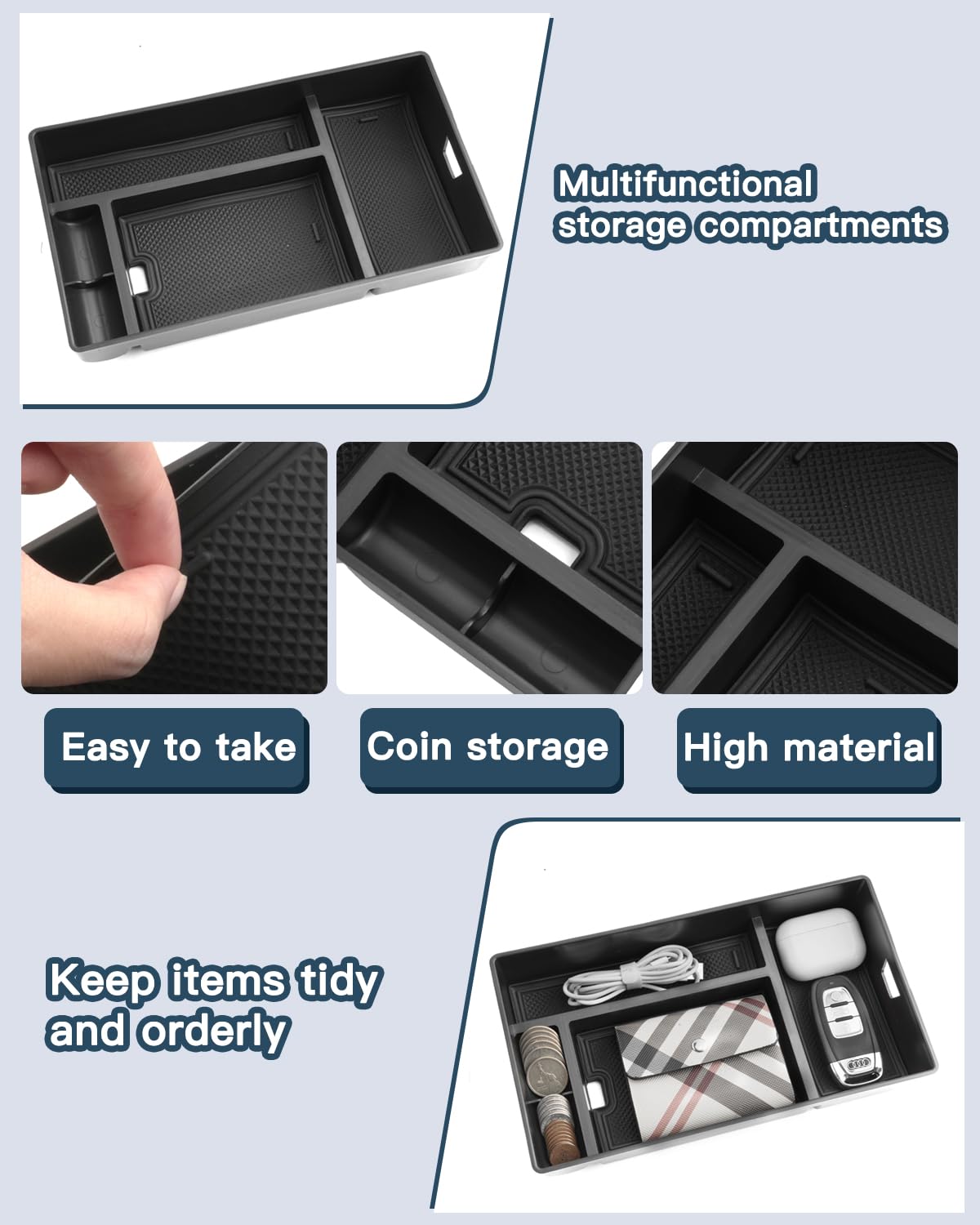 Multifunctional storage compartments

Easy to take

Coin storage

High material

Keep items tidy and orderly