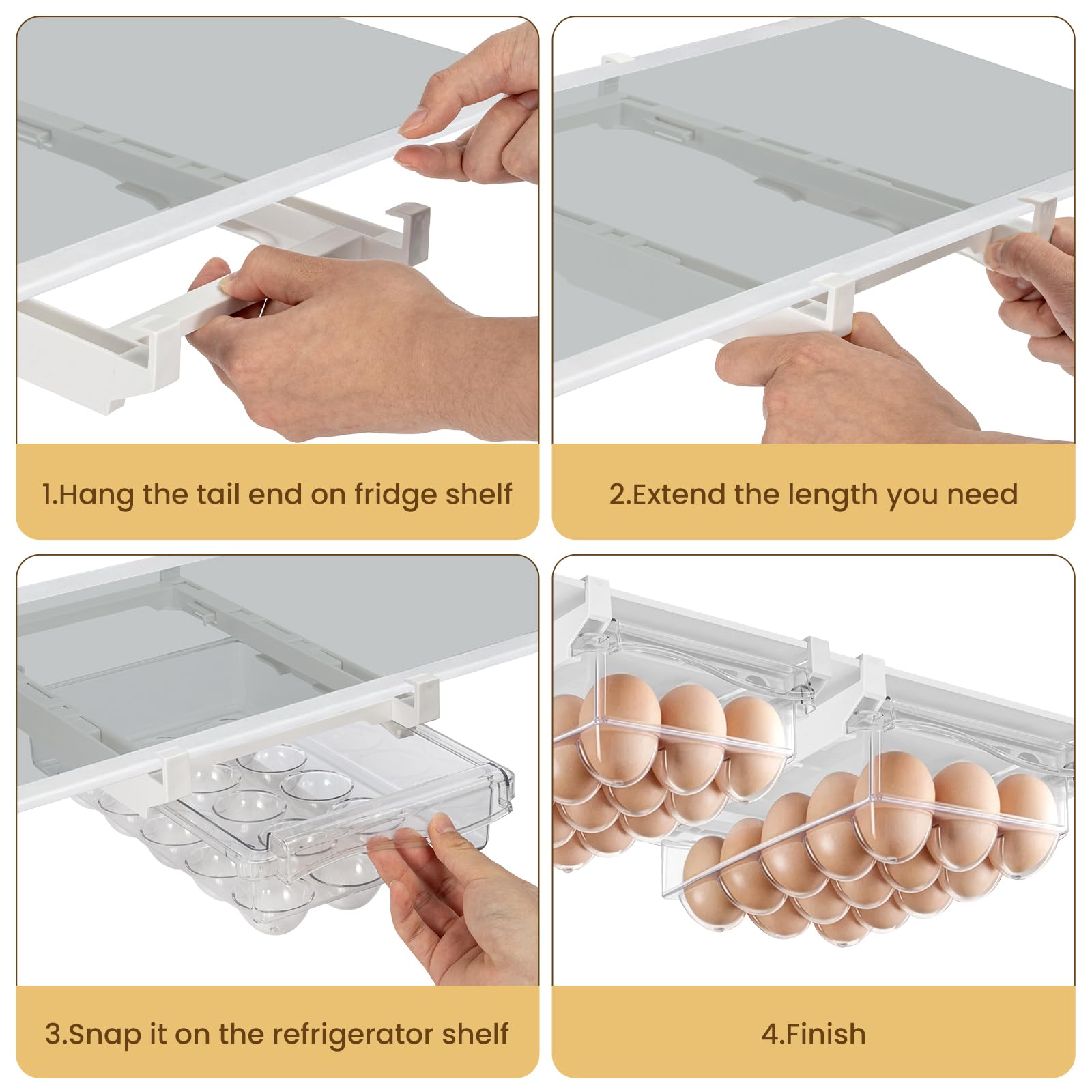 1.Hang the tail end on fridge shelf

2.Extend the length you need

3.Snap it on the refrigerator shelf

4.Finish