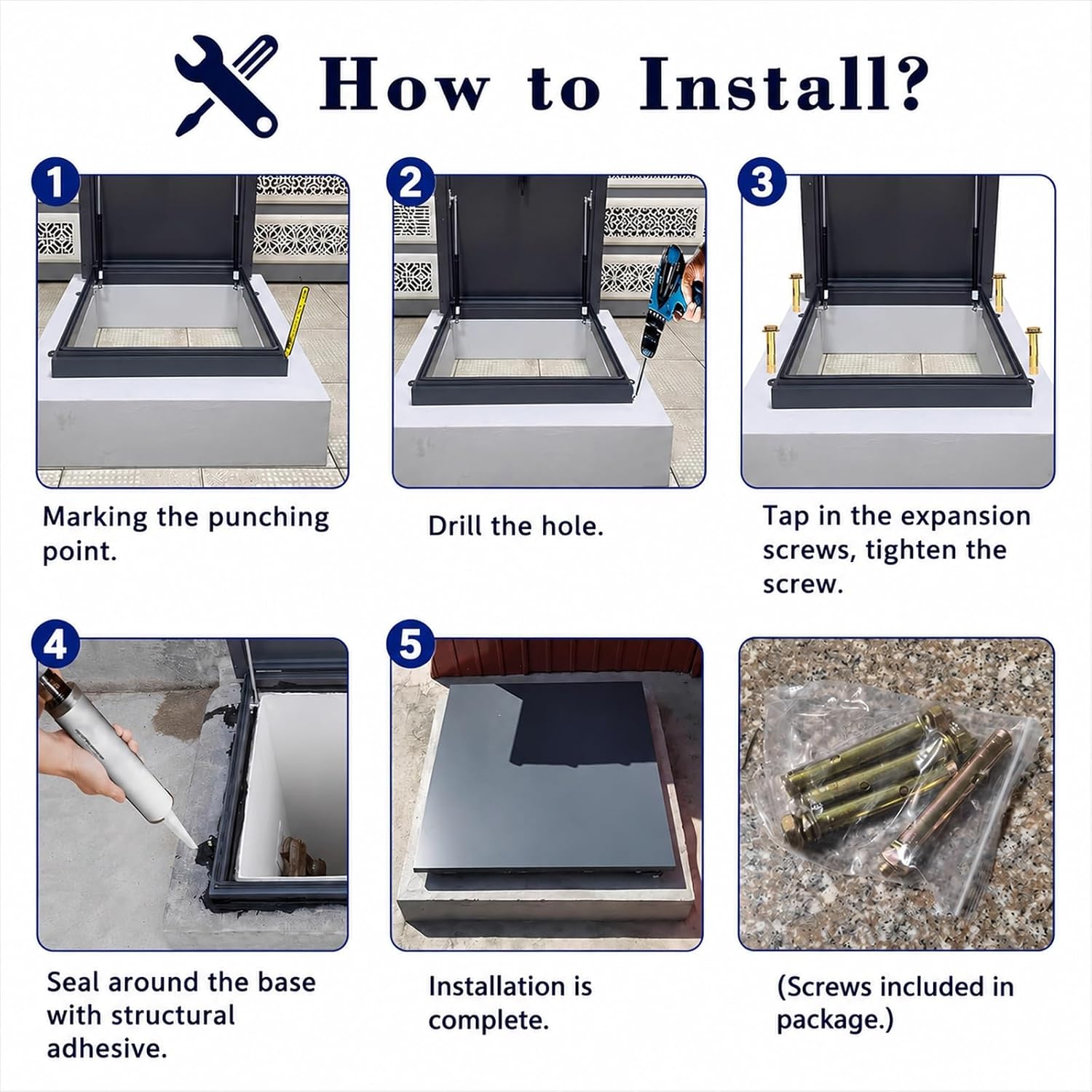 How to Install?

1

Marking the punching point.

2

Drill the hole.

3

Tap in the expansion screws, tighten the screw.

4

Seal around the base with structural adhesive.

5

Installation is complete.

(Screws included in package.)