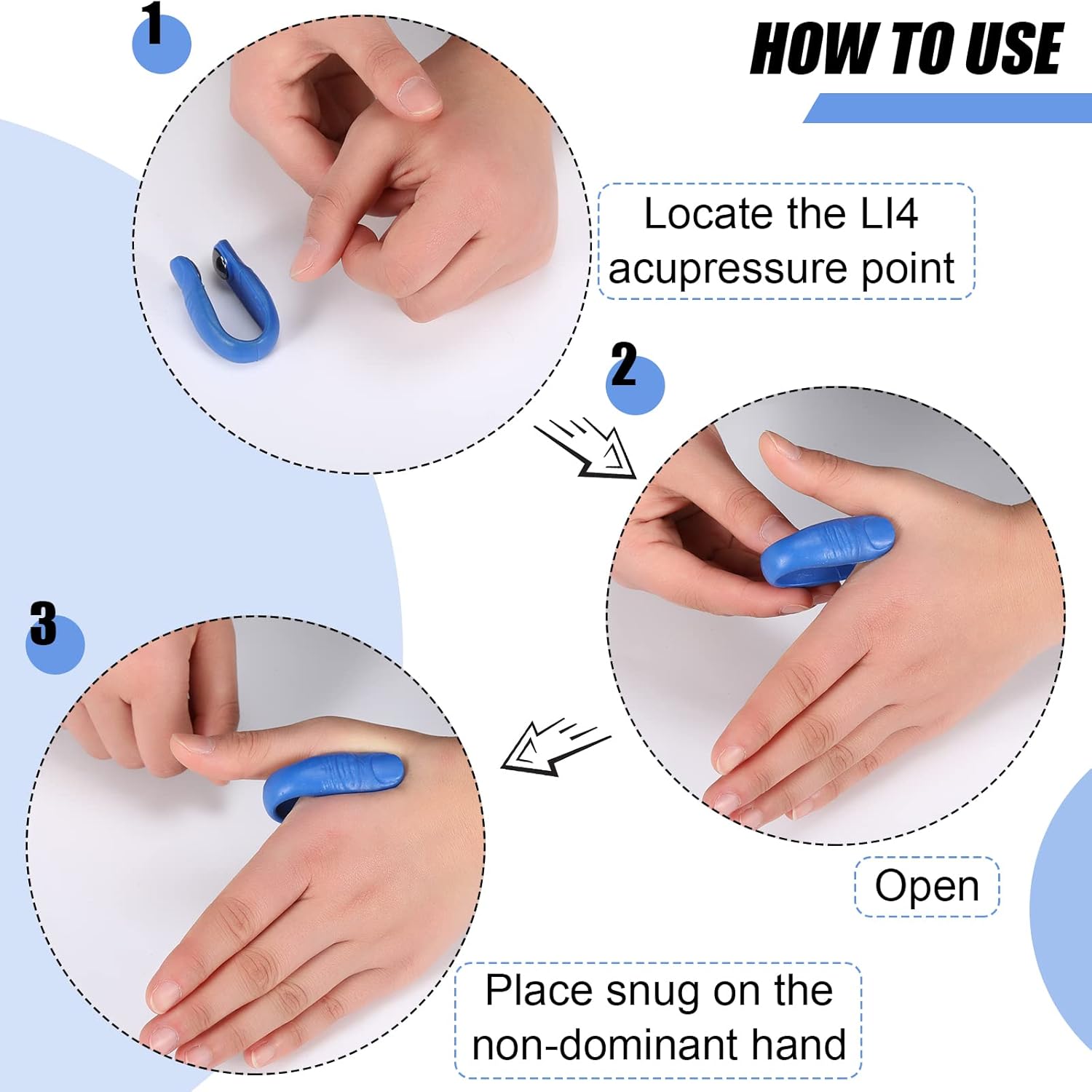 HOW TO USE

1

Locate the LI4 acupressure point

2

Open

3

Place snug on the non-dominant hand