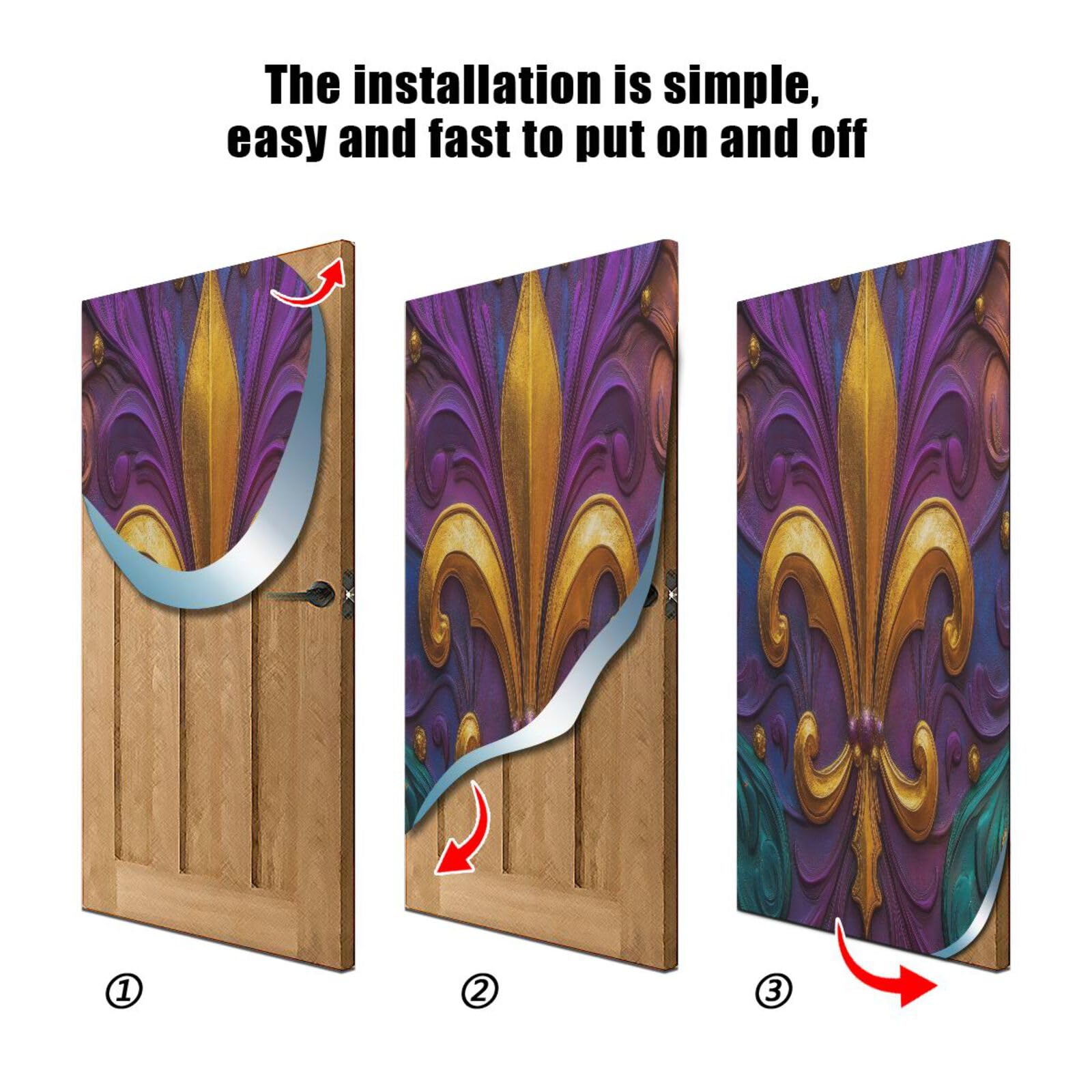 The installation is simple, easy and fast to put on and off

①

②

③