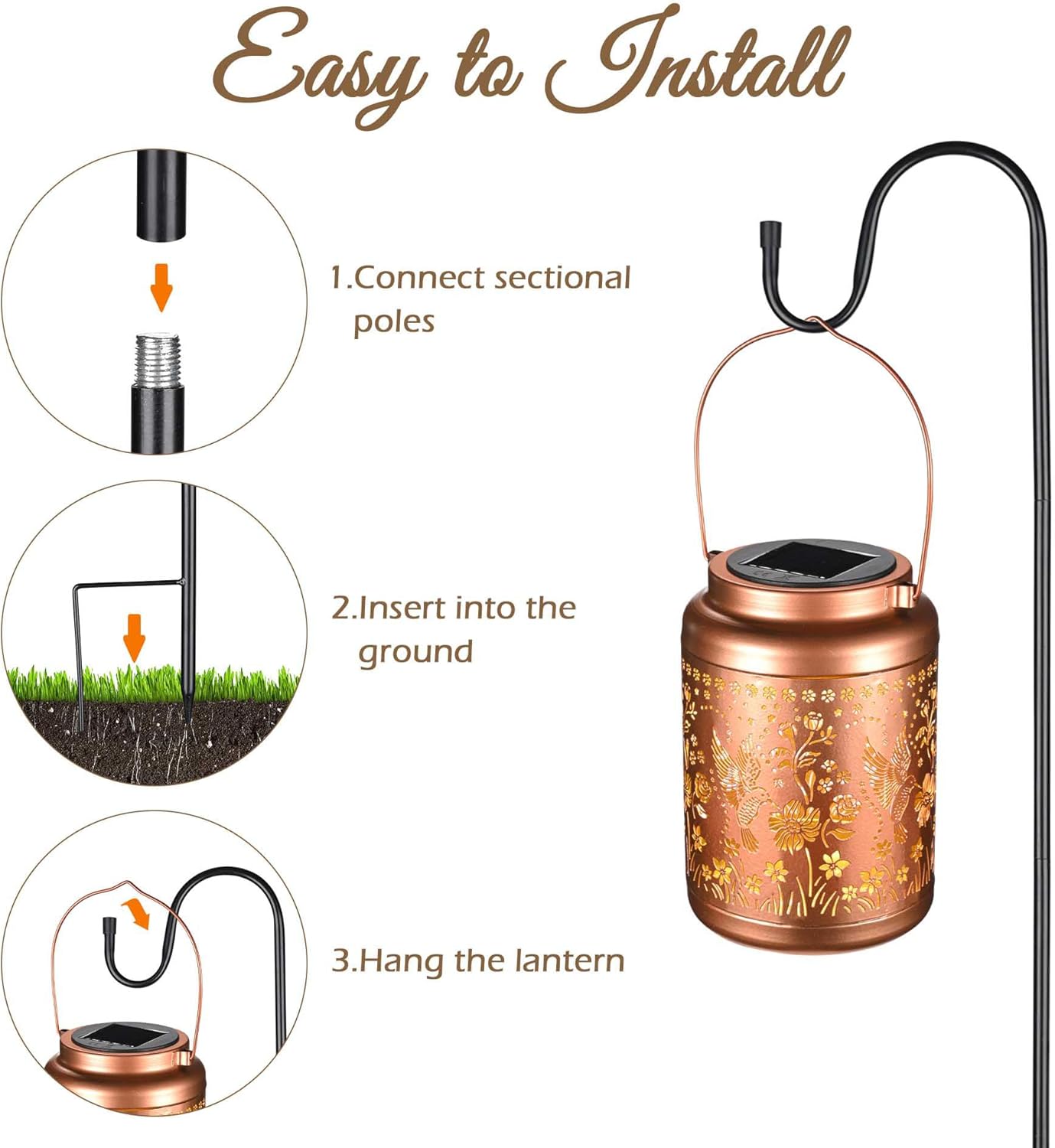 Easy to Install

1.Connect sectional poles

2.Insert into the ground

3.Hang the lantern