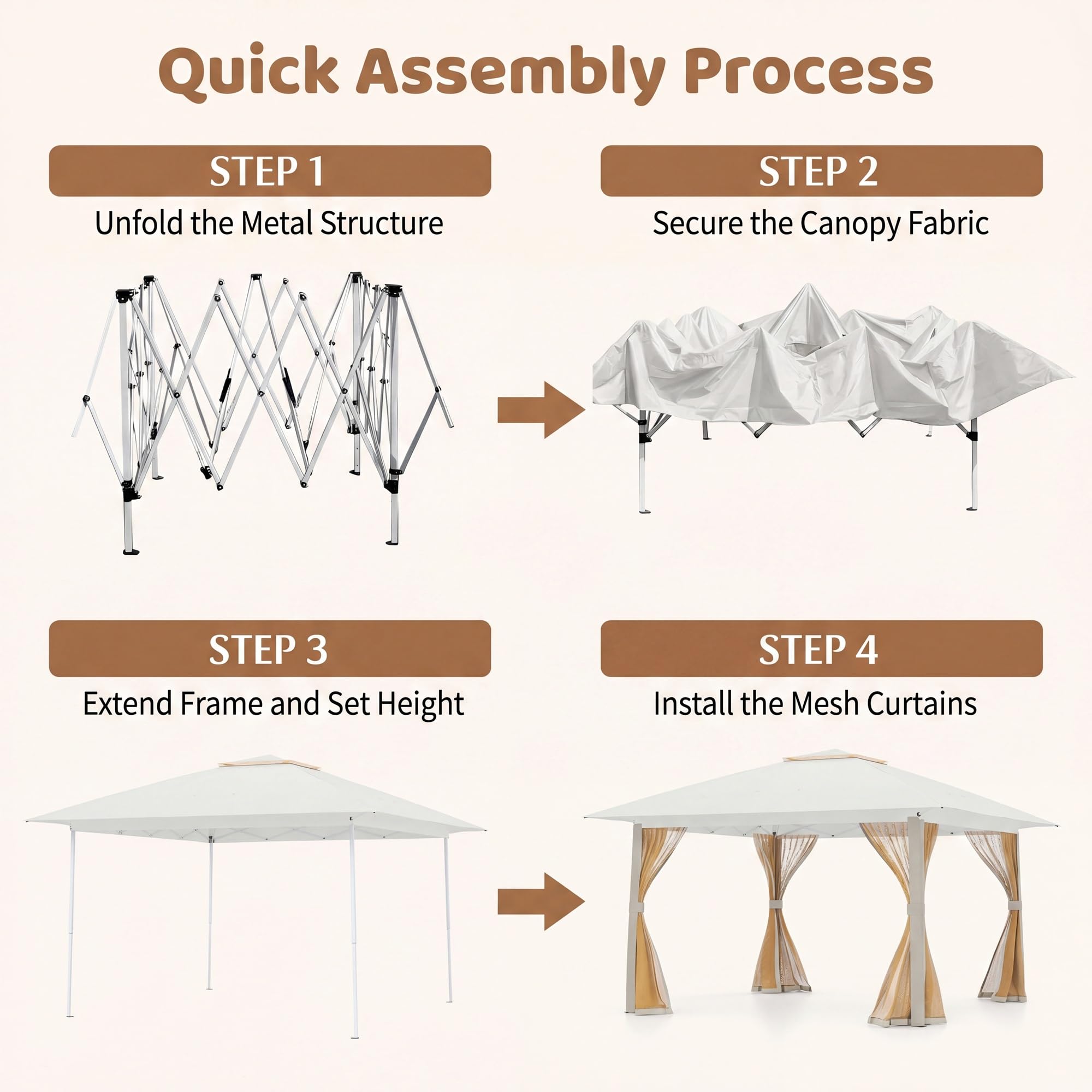 Quick Assembly Process

STEP 1
Unfold the Metal Structure

STEP 2
Secure the Canopy Fabric

STEP 3
Extend Frame and Set Height

STEP 4
Install the Mesh Curtains