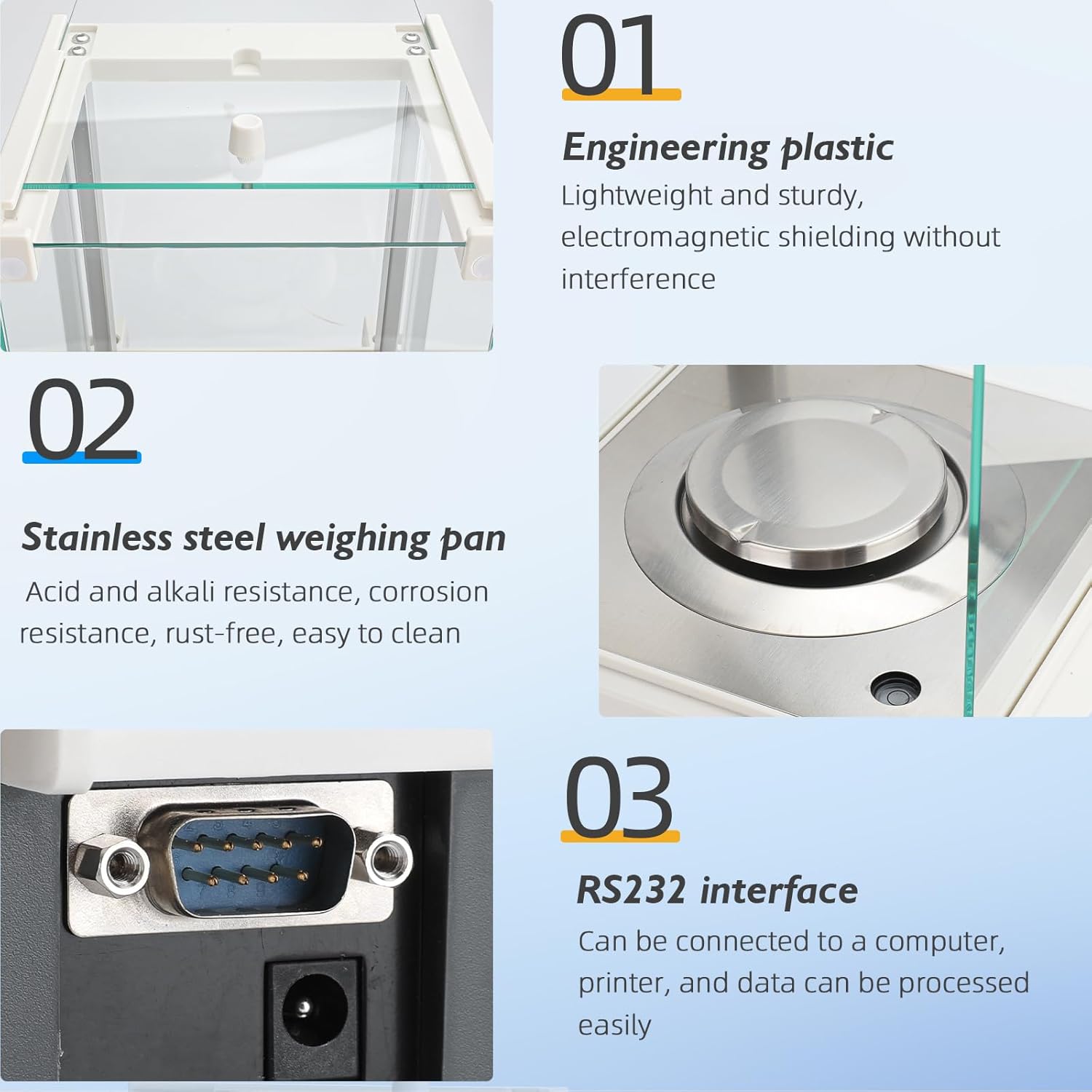 01

Engineering plastic

Lightweight and sturdy, electromagnetic shielding without interference

02

Stainless steel weighing pan

Acid and alkali resistance, corrosion resistance, rust-free, easy to clean

03

RS232 interface

Can be connected to a computer, printer, and data can be processed easily