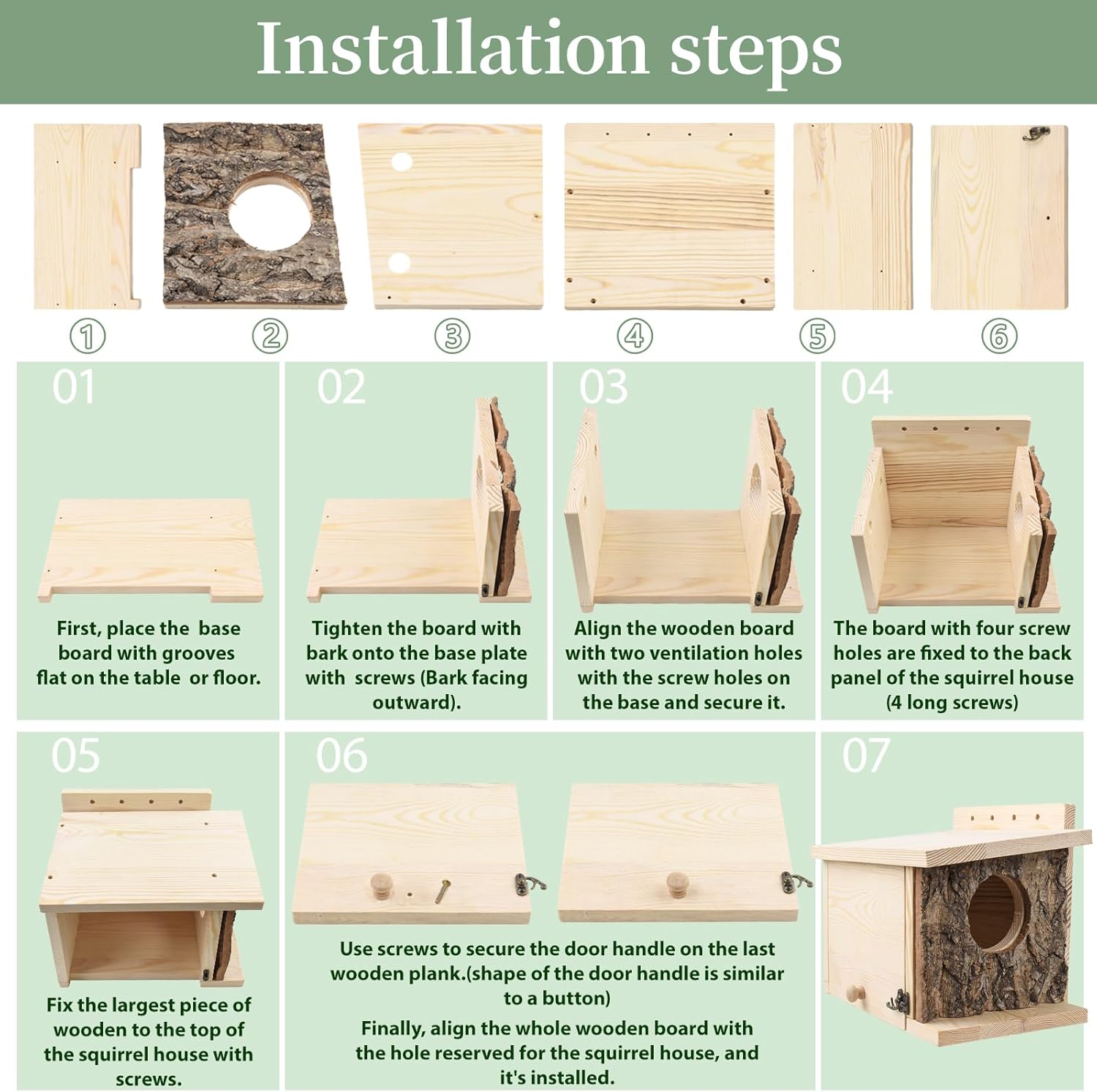 Installation steps

①

②

③

④

⑤

⑥

01

First, place the base board with grooves flat on the table or floor.

02

Tighten the board with bark onto the base plate with screws (Bark facing outward).

03

Align the wooden board with two ventilation holes with the screw holes on the base and secure it.

04

The board with four screw holes are fixed to the back panel of the squirrel house (4 long screws)

05

Fix the largest piece of wooden to the top of the squirrel house with screws.

06

Use screws to secure the door handle on the last wooden plank.(shape of the door handle is similar to a button)

Finally, align the whole wooden board with the hole reserved for the squirrel house, and it's installed.

07