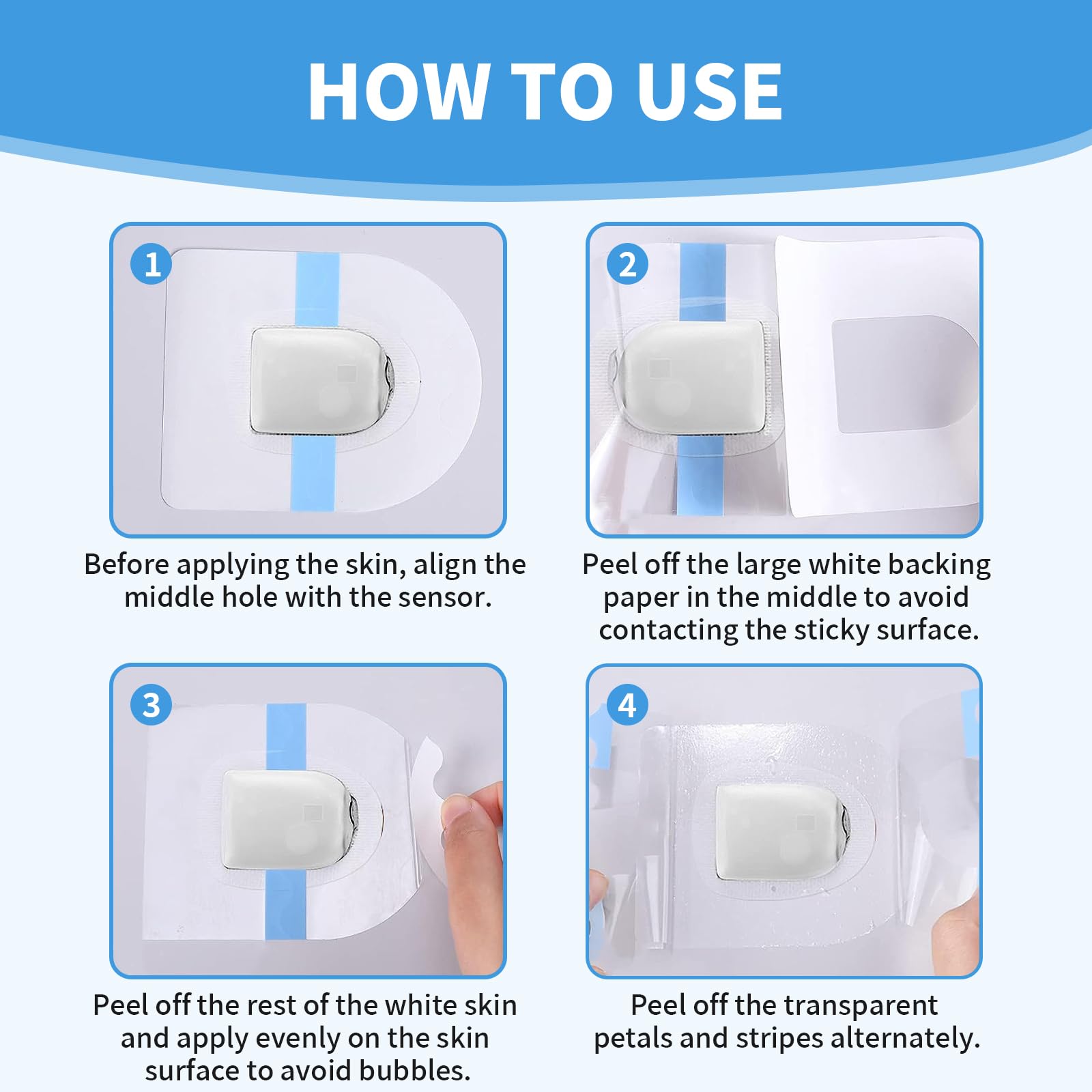 HOW TO USE

1

Before applying the skin, align the middle hole with the sensor.

2

Peel off the large white backing paper in the middle to avoid contacting the sticky surface.

3

Peel off the rest of the white skin and apply evenly on the skin surface to avoid bubbles.

4

Peel off the transparent petals and stripes alternately.