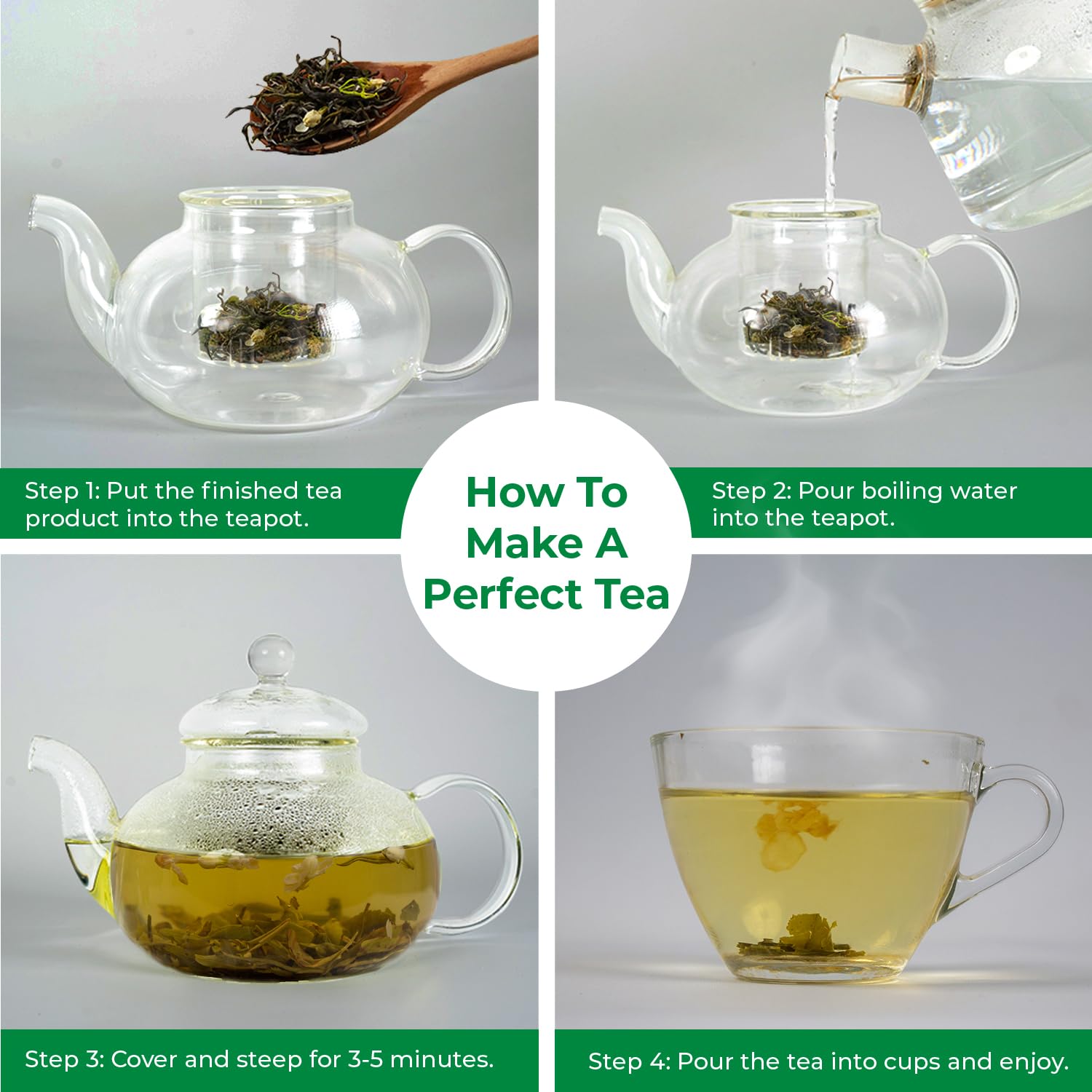 How To Make A Perfect Tea

Step 1: Put the finished tea product into the teapot.

Step 2: Pour boiling water into the teapot.

Step 3: Cover and steep for 3-5 minutes.

Step 4: Pour the tea into cups and enjoy.