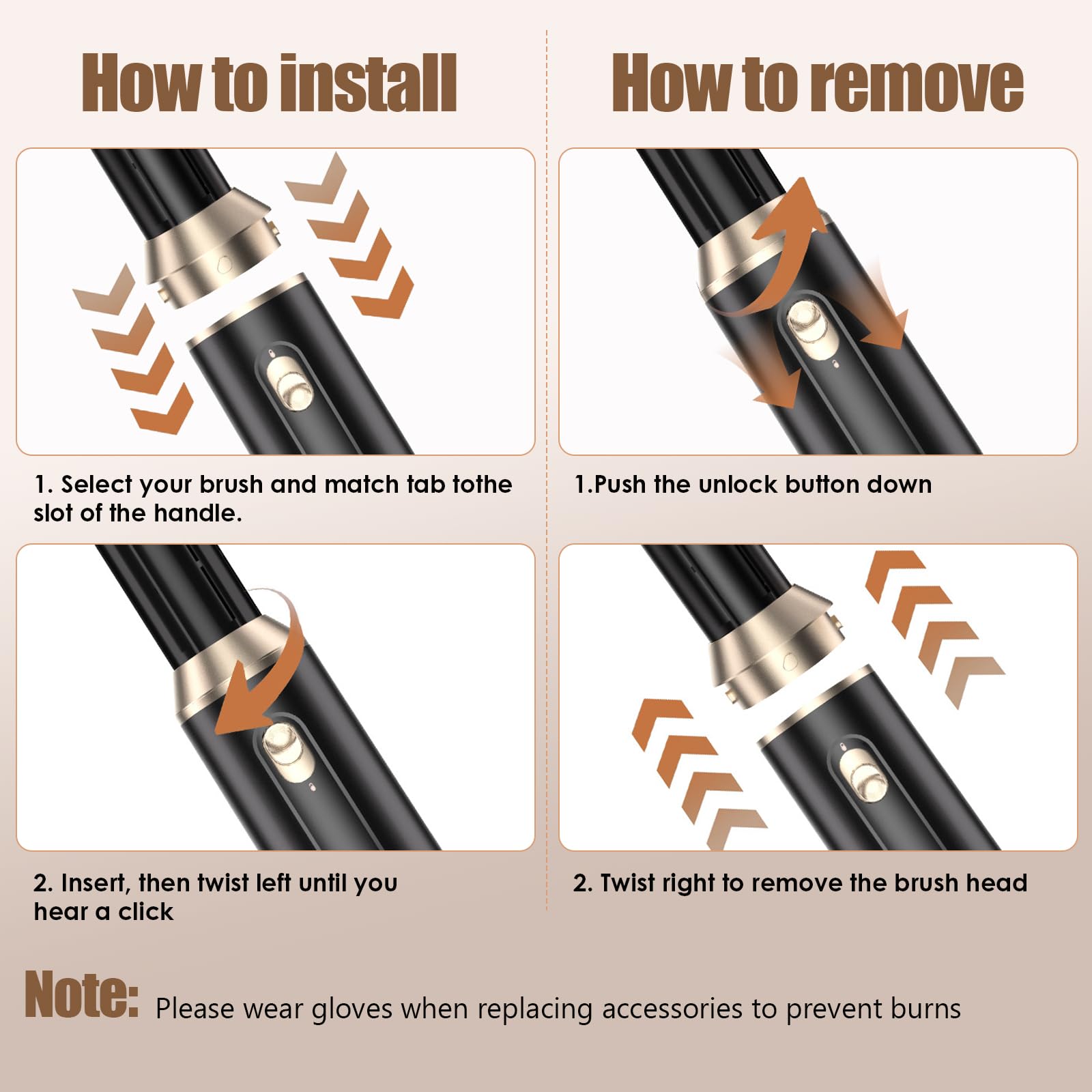 How to install

1. Select your brush and match tab tothe slot of the handle.

2. Insert, then twist left until you hear a click

How to remove

1.Push the unlock button down

2. Twist right to remove the brush head

Note: Please wear gloves when replacing accessories to prevent burns