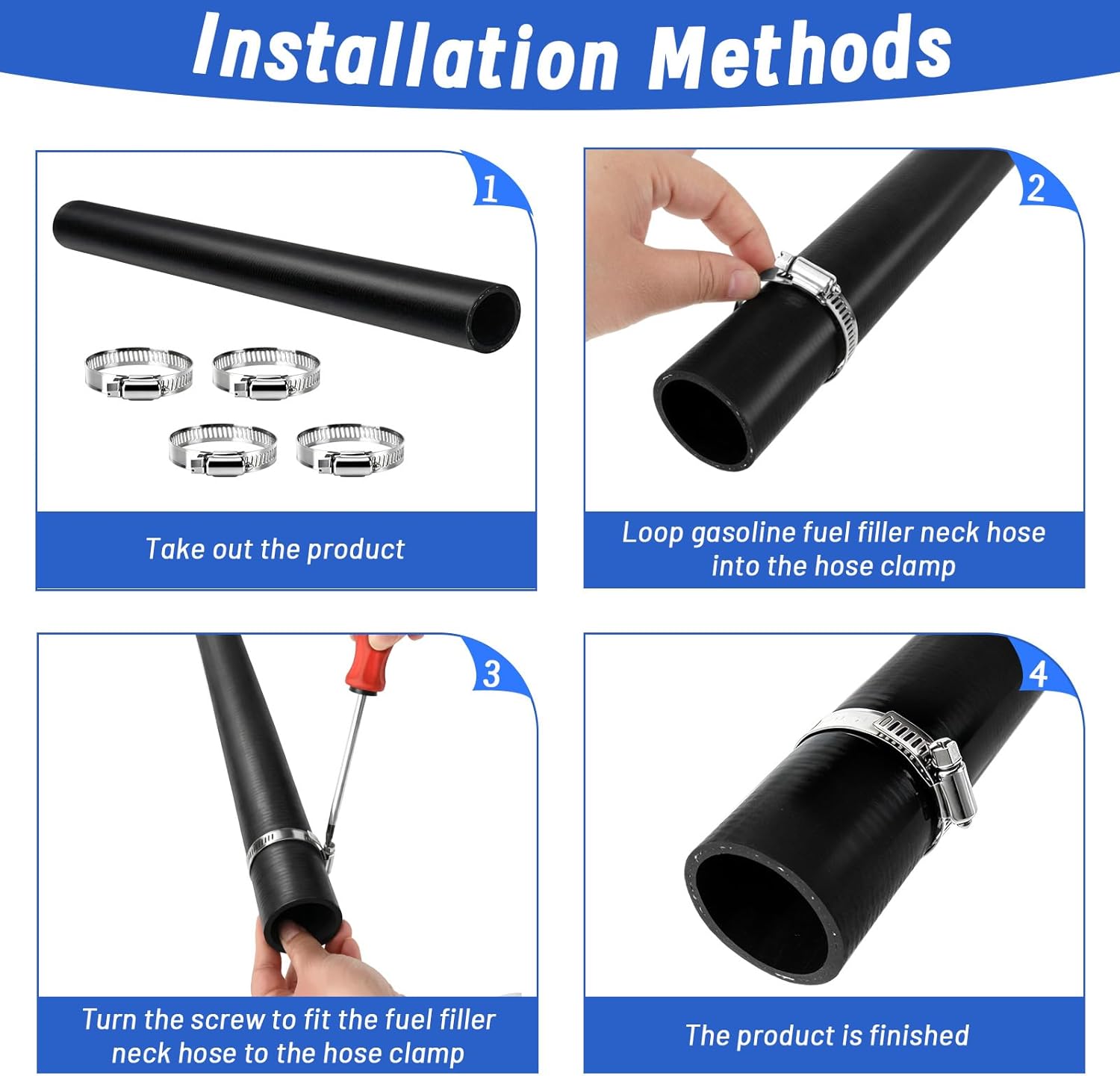 Installation Methods

1

Take out the product

2

Loop gasoline fuel filler neck hose into the hose clamp

3

Turn the screw to fit the fuel filler neck hose to the hose clamp

4

The product is finished