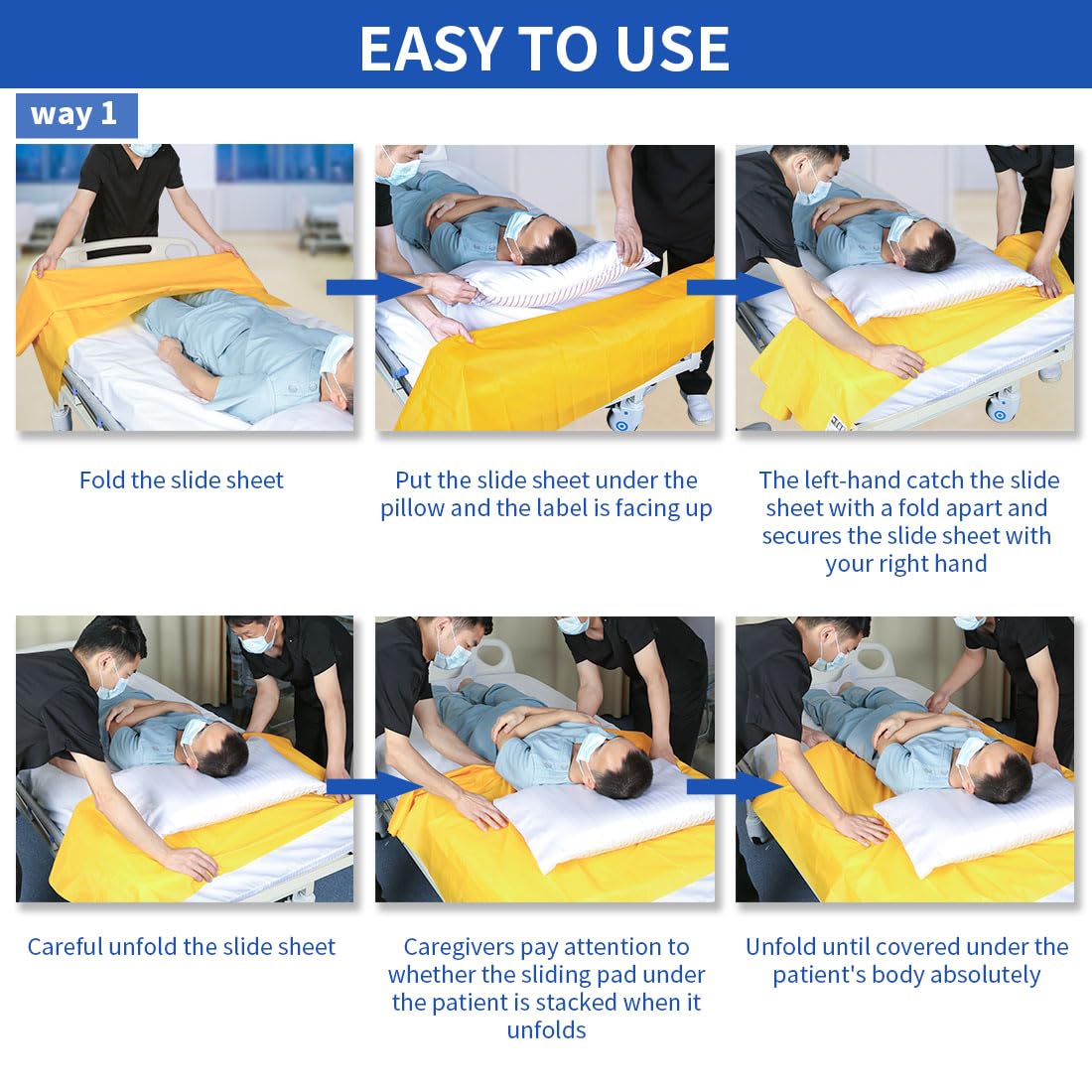 EASY TO USE

way 1

Fold the slide sheet

Put the slide sheet under the pillow and the label is facing up

The left-hand catch the slide sheet with a fold apart and secures the slide sheet with your right hand

Careful unfold the slide sheet

Caregivers pay attention to whether the sliding pad under the patient is stacked when it unfolds

Unfold until covered under the patient's body absolutely