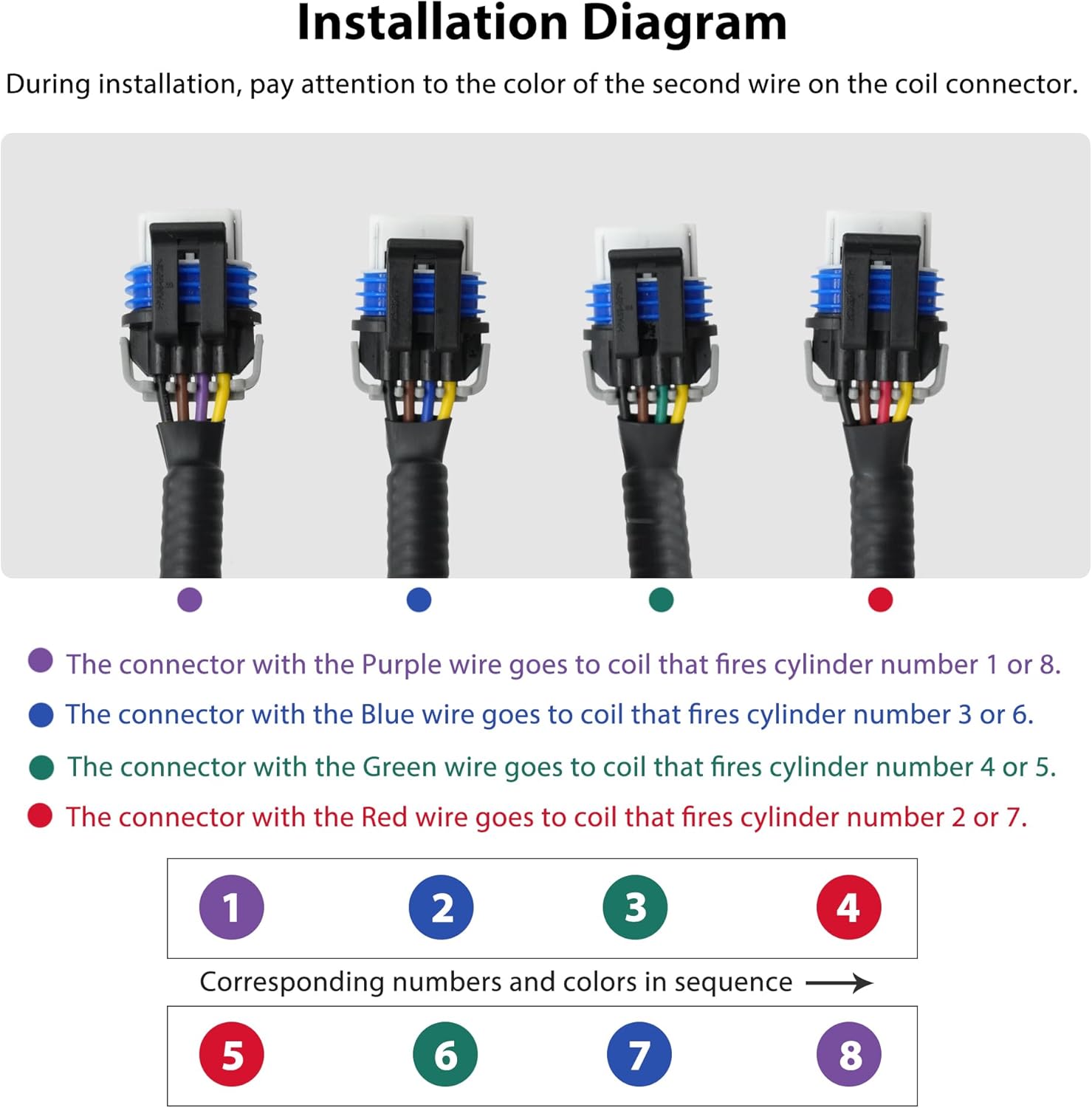 Installation Diagram

During installation, pay attention to the color of the second wire on the coil connector.

The connector with the Purple wire goes to coil that fires cylinder number 1 or 8.

The connector with the Blue wire goes to coil that fires cylinder number 3 or 6.

The connector with the Green wire goes to coil that fires cylinder number 4 or 5.

The connector with the Red wire goes to coil that fires cylinder number 2 or 7.

1 2 3 4

Corresponding numbers and colors in sequence

5 6 7 8