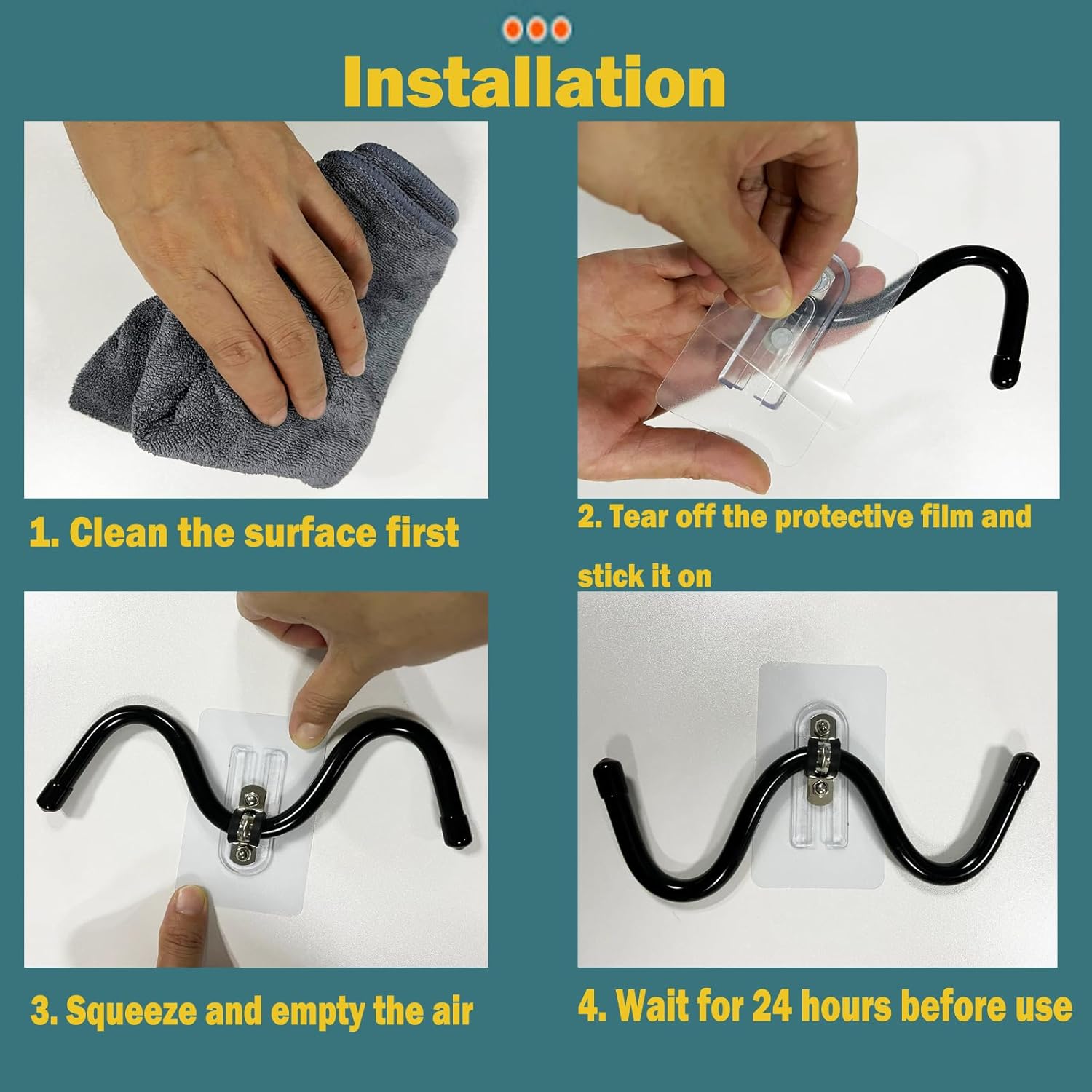 Installation

1. Clean the surface first

2. Tear off the protective film and stick it on

3. Squeeze and empty the air

4. Wait for 24 hours before use