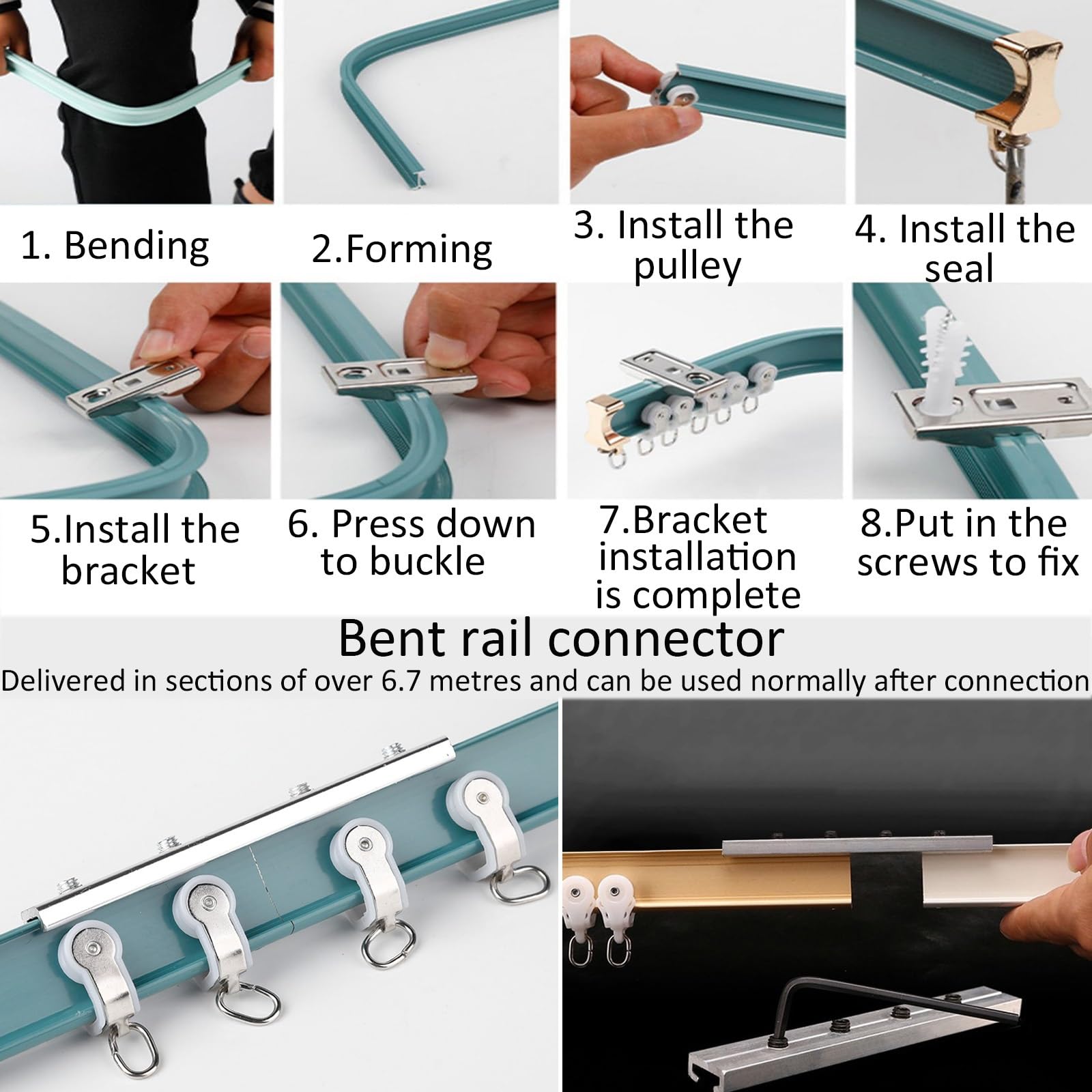 1. Bending

2.Forming

3. Install the pulley

4. Install the seal

5.Install the bracket

6. Press down to buckle

7.Bracket installation is complete

8.Put in the screws to fix

Bent rail connector

Delivered in sections of over 6.7 metres and can be used normally after connection