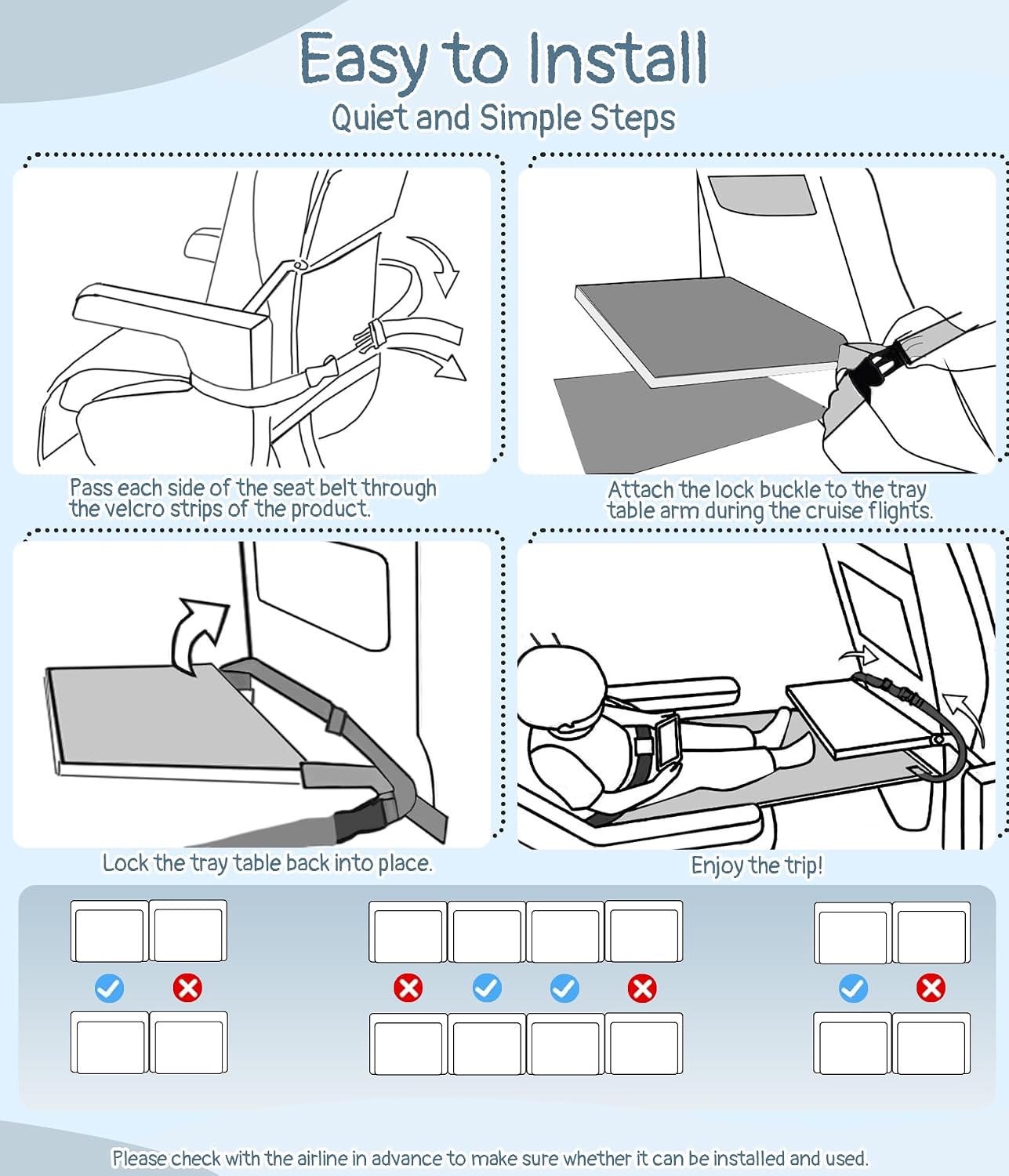 Easy to Install
Quiet and Simple Steps

Pass each side of the seat belt through the velcro strips of the product.

Attach the lock buckle to the tray table arm during the cruise flights.

Lock the tray table back into place.

Enjoy the trip!

Please check with the airline in advance to make sure whether it can be installed and used.