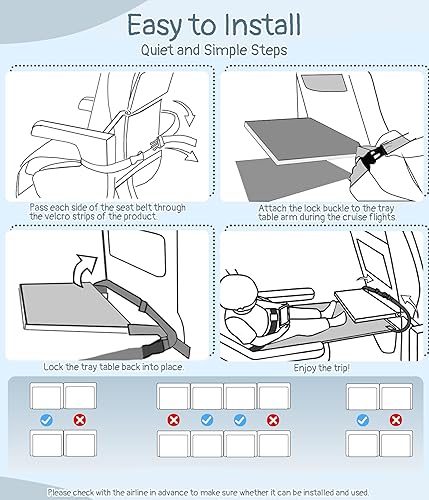 Easy to Install
Quiet and Simple Steps

Pass each side of the seat belt through the velcro strips of the product.

Attach the lock buckle to the tray table arm during the cruise flights.

Lock the tray table back into place.

Enjoy the trip!

Please check with the airline in advance to make sure whether it can be installed and used.