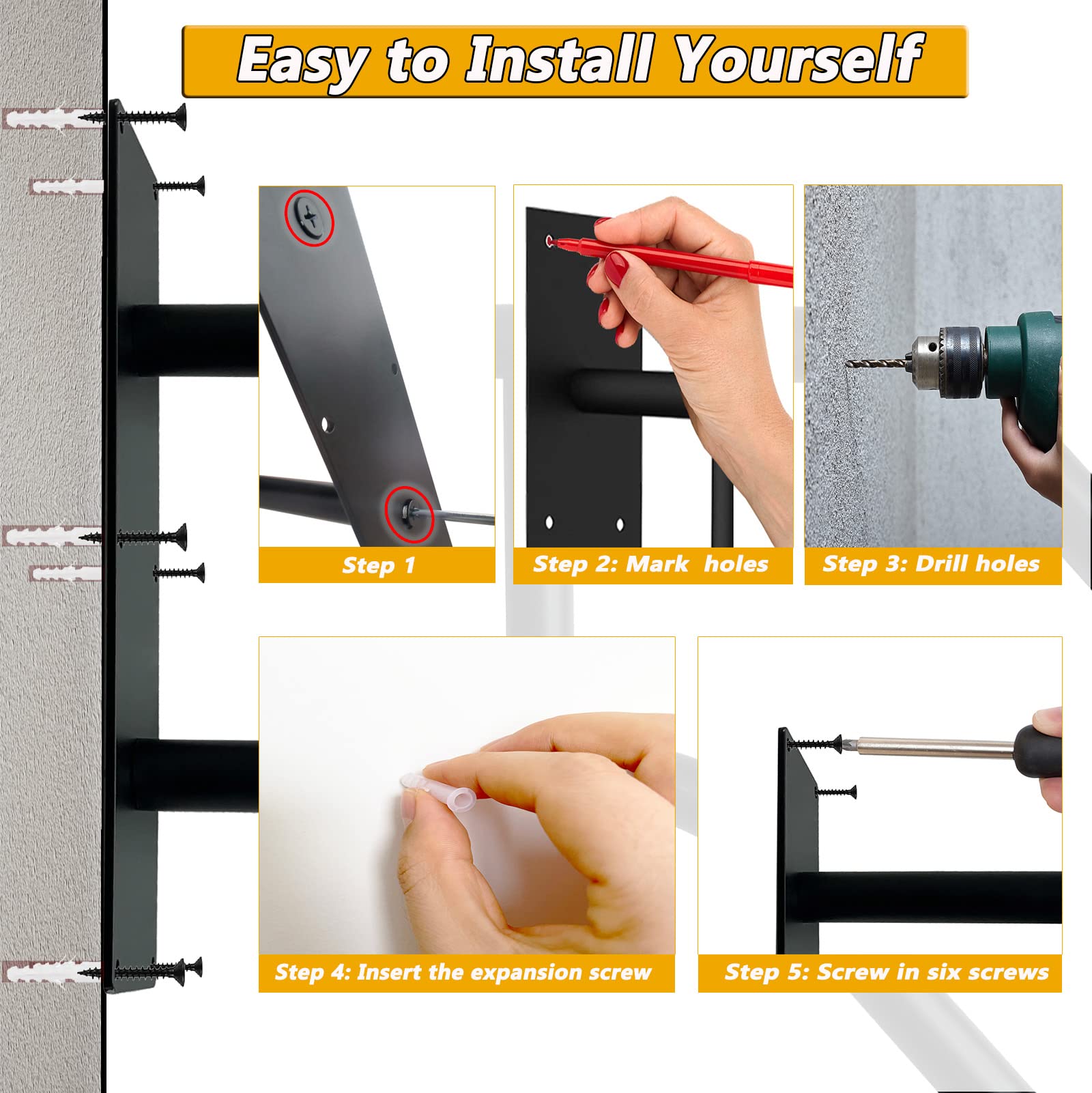 Easy to Install Yourself

Step 1

Step 2: Mark holes

Step 3: Drill holes

Step 4: Insert the expansion screw

Step 5: Screw in six screws