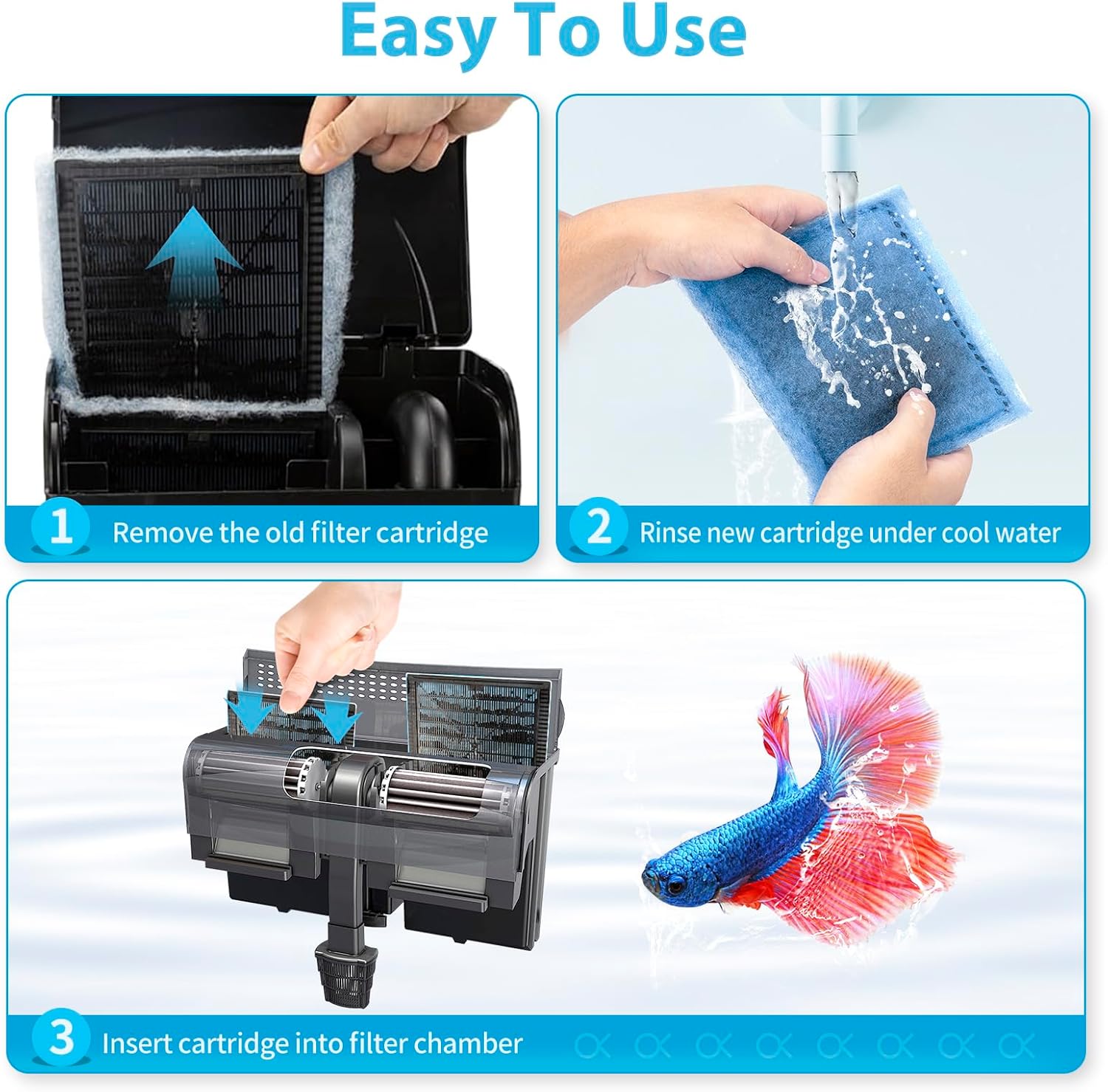 Easy To Use

1 Remove the old filter cartridge

2 Rinse new cartridge under cool water

3 Insert cartridge into filter chamber