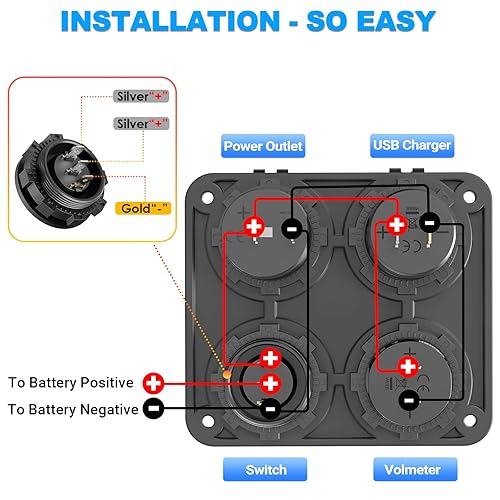 INSTALLATION - SO EASY

Silver"+"

Silver"+"

Gold"-"

Power Outlet

USB Charger

To Battery Positive

To Battery Negative

Switch

Volmeter