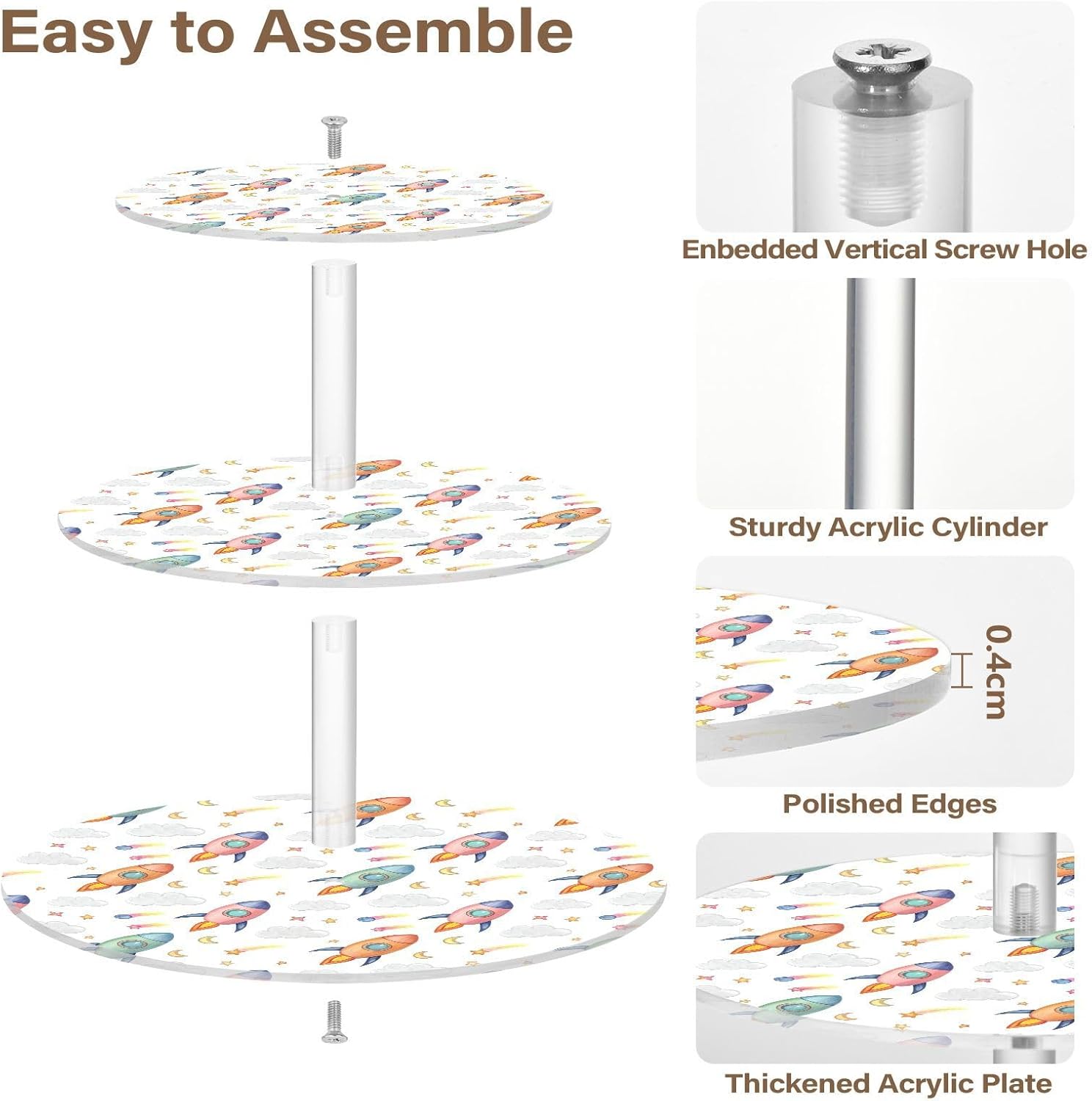 Easy to Assemble

Enbedded Vertical Screw Hole

Sturdy Acrylic Cylinder

0.4cm

Polished Edges

Thickened Acrylic Plate