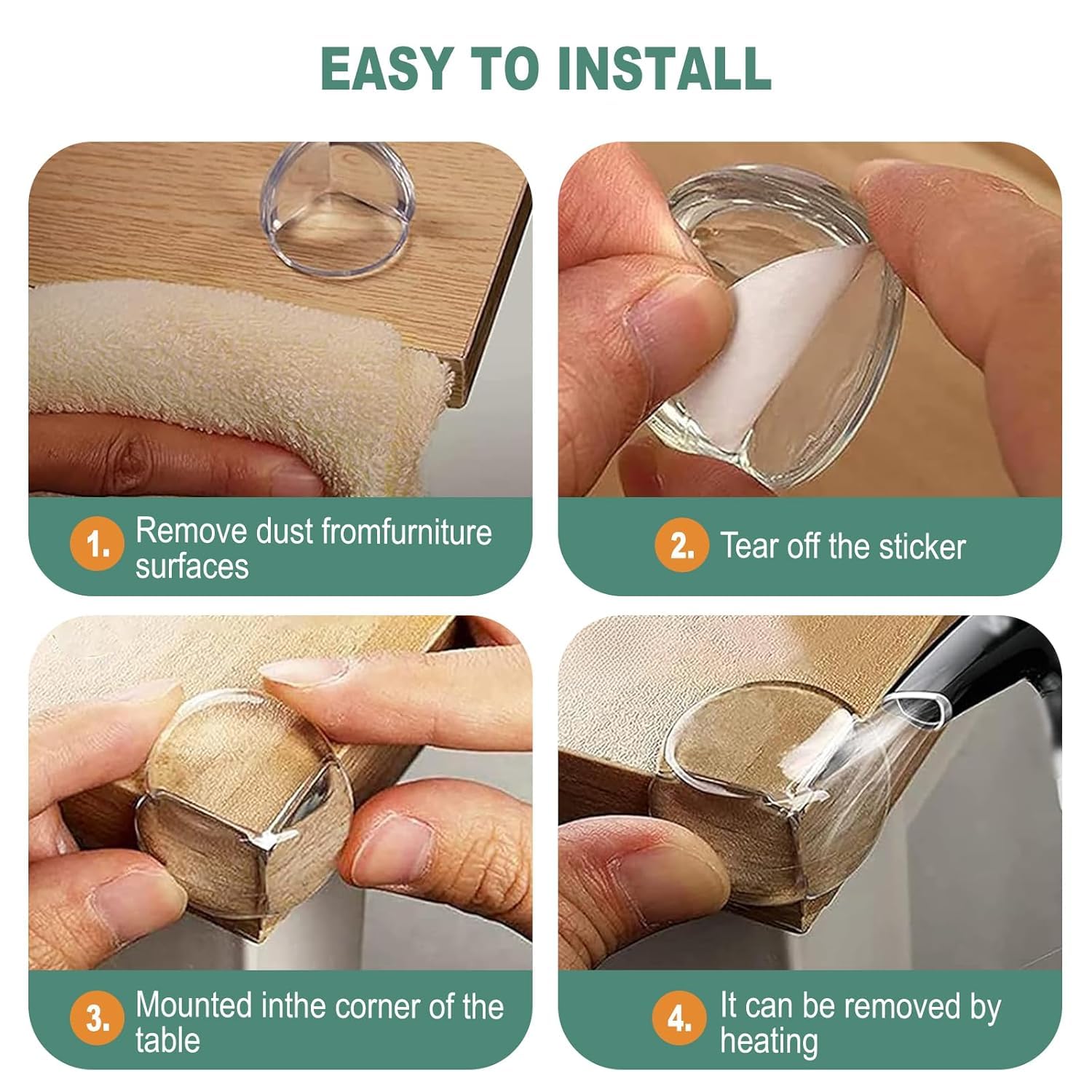 EASY TO INSTALL

1. Remove dust fromfurniture surfaces

2. Tear off the sticker

3. Mounted inthe corner of the table

4. It can be removed by heating