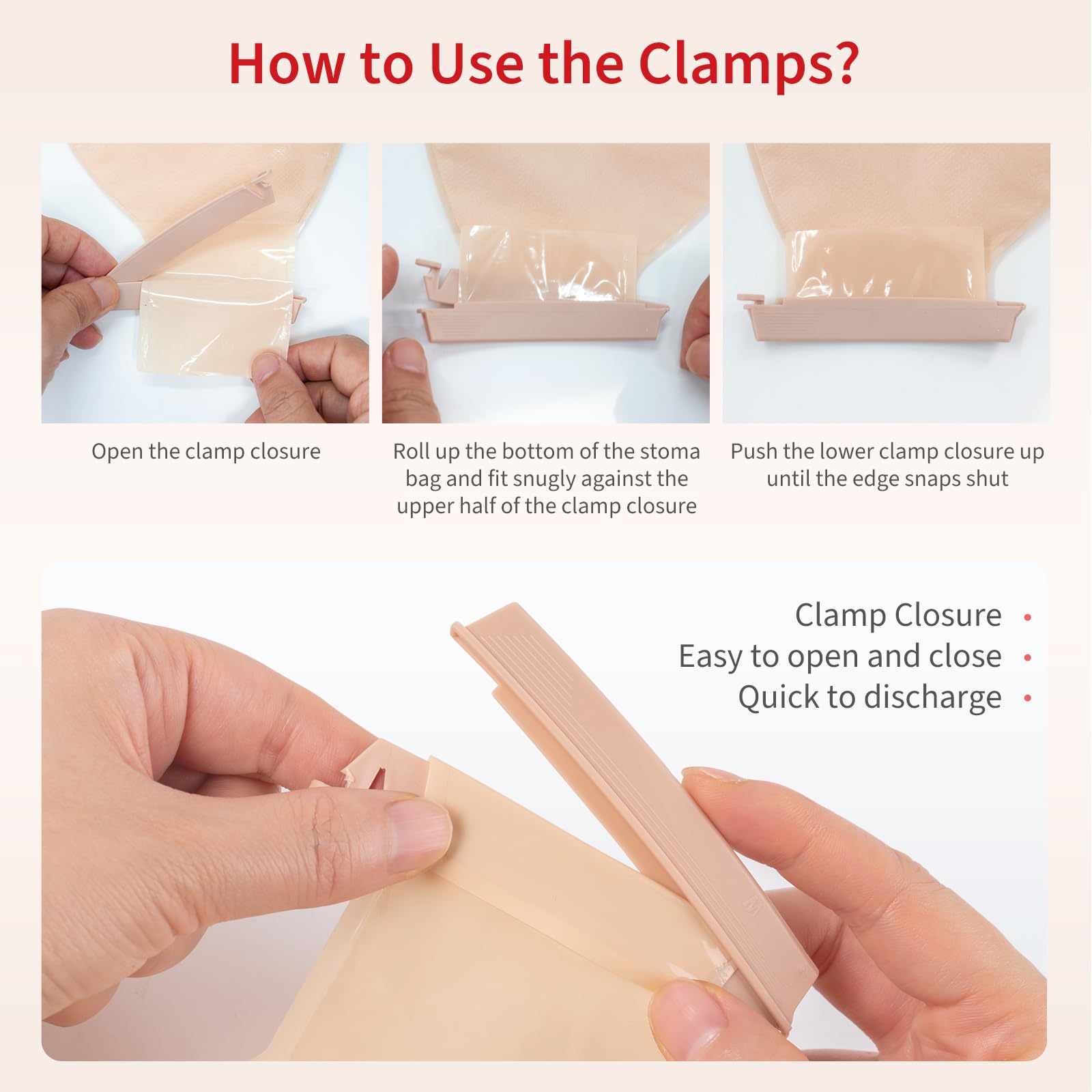 How to Use the Clamps?

Open the clamp closure

Roll up the bottom of the stoma bag and fit snugly against the upper half of the clamp closure

Push the lower clamp closure up until the edge snaps shut

Clamp Closure •
Easy to open and close •
Quick to discharge •