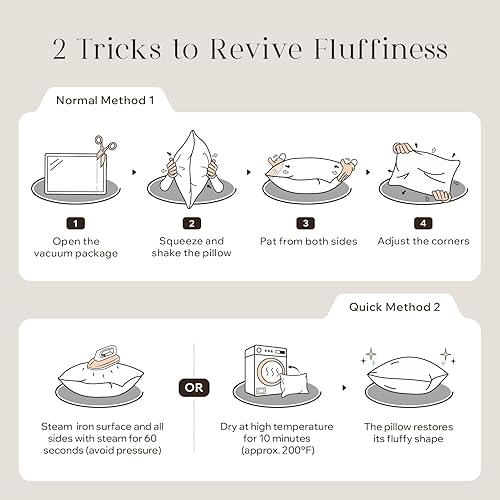 2 Tricks to Revive Fluffiness

Normal Method 1

1
Open the vacuum package

2
Squeeze and shake the pillow

3
Pat from both sides

4
Adjust the corners

Quick Method 2

Steam iron surface and all sides with steam for 60 seconds (avoid pressure)

OR

Dry at high temperature for 10 minutes (approx. 200°F)

The pillow restores its fluffy shape