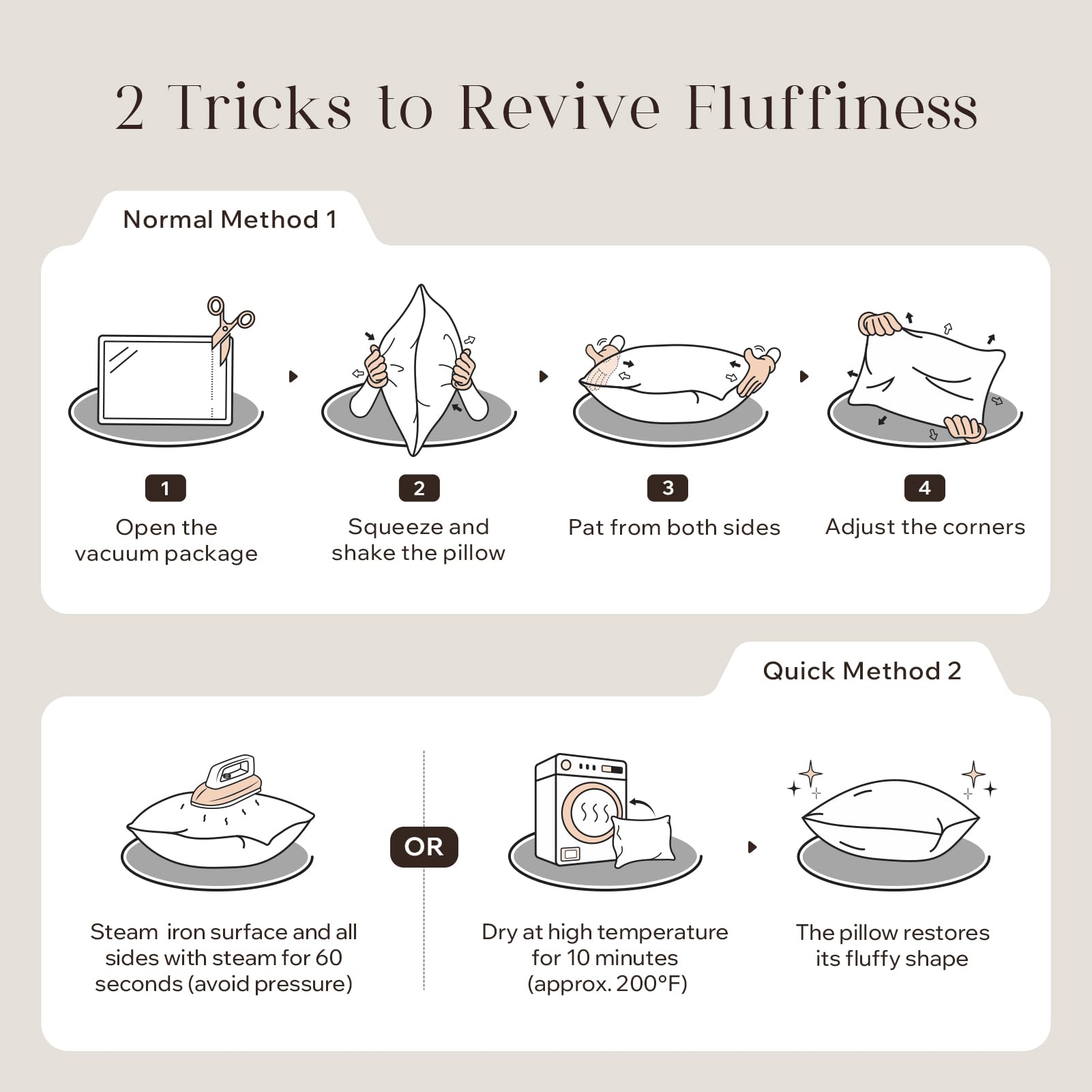 2 Tricks to Revive Fluffiness

Normal Method 1

1
Open the vacuum package

2
Squeeze and shake the pillow

3
Pat from both sides

4
Adjust the corners

Quick Method 2

Steam iron surface and all sides with steam for 60 seconds (avoid pressure)

OR

Dry at high temperature for 10 minutes (approx. 200°F)

The pillow restores its fluffy shape