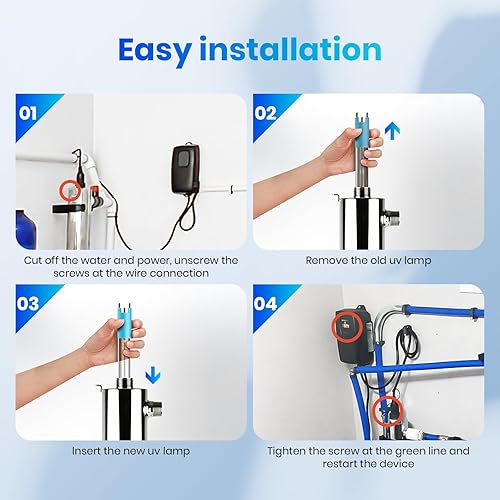 Easy installation

01

Cut off the water and power, unscrew the screws at the wire connection

02

Remove the old uv lamp

03

Insert the new uv lamp

04

Tighten the screw at the green line and restart the device